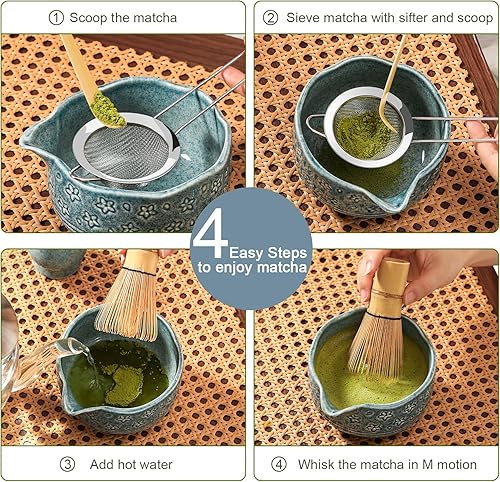 ① Scoop the matcha

② Sieve matcha with sifter and scoop

4 Easy Steps to enjoy matcha

③ Add hot water

④ Whisk the matcha in M motion