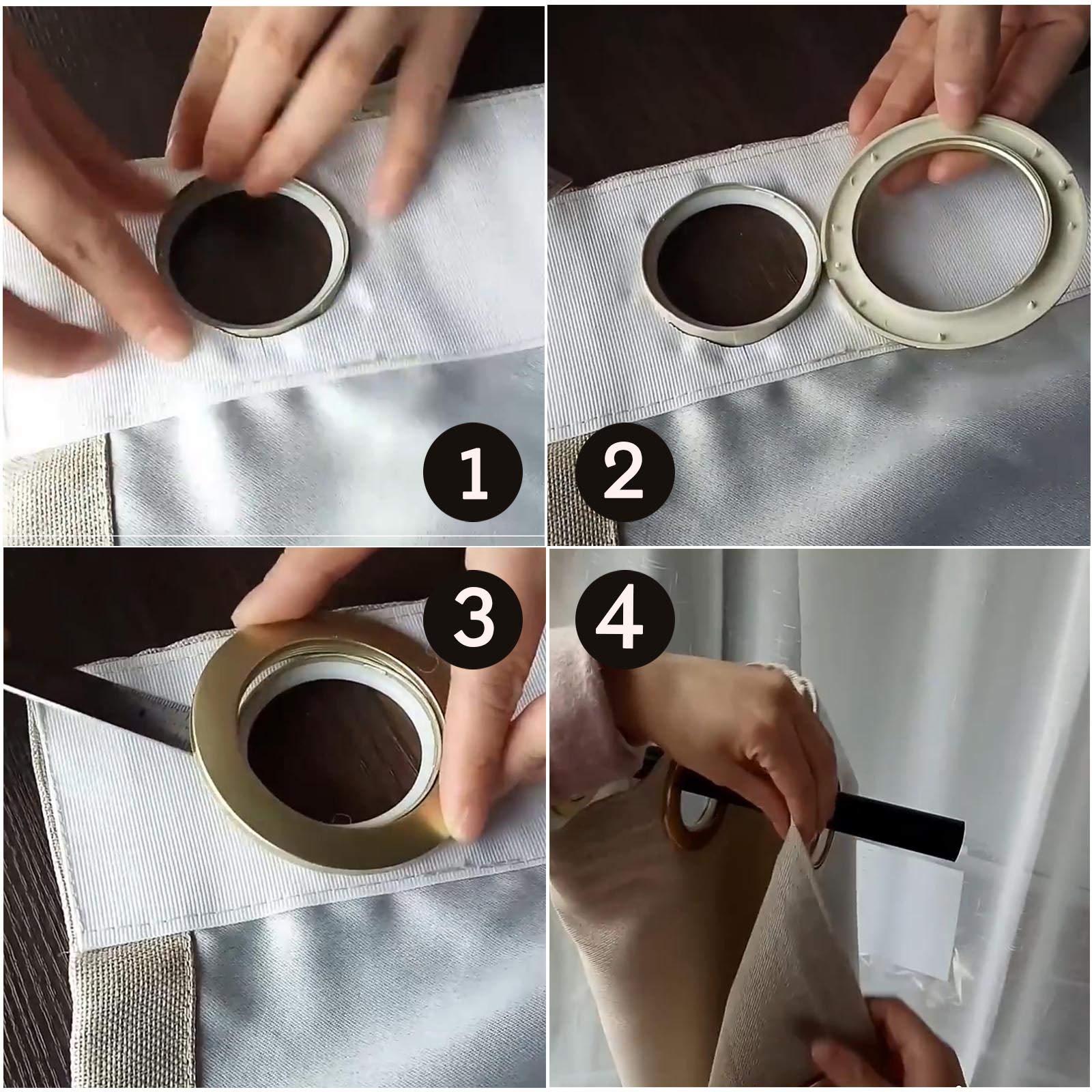 1
2
3
4