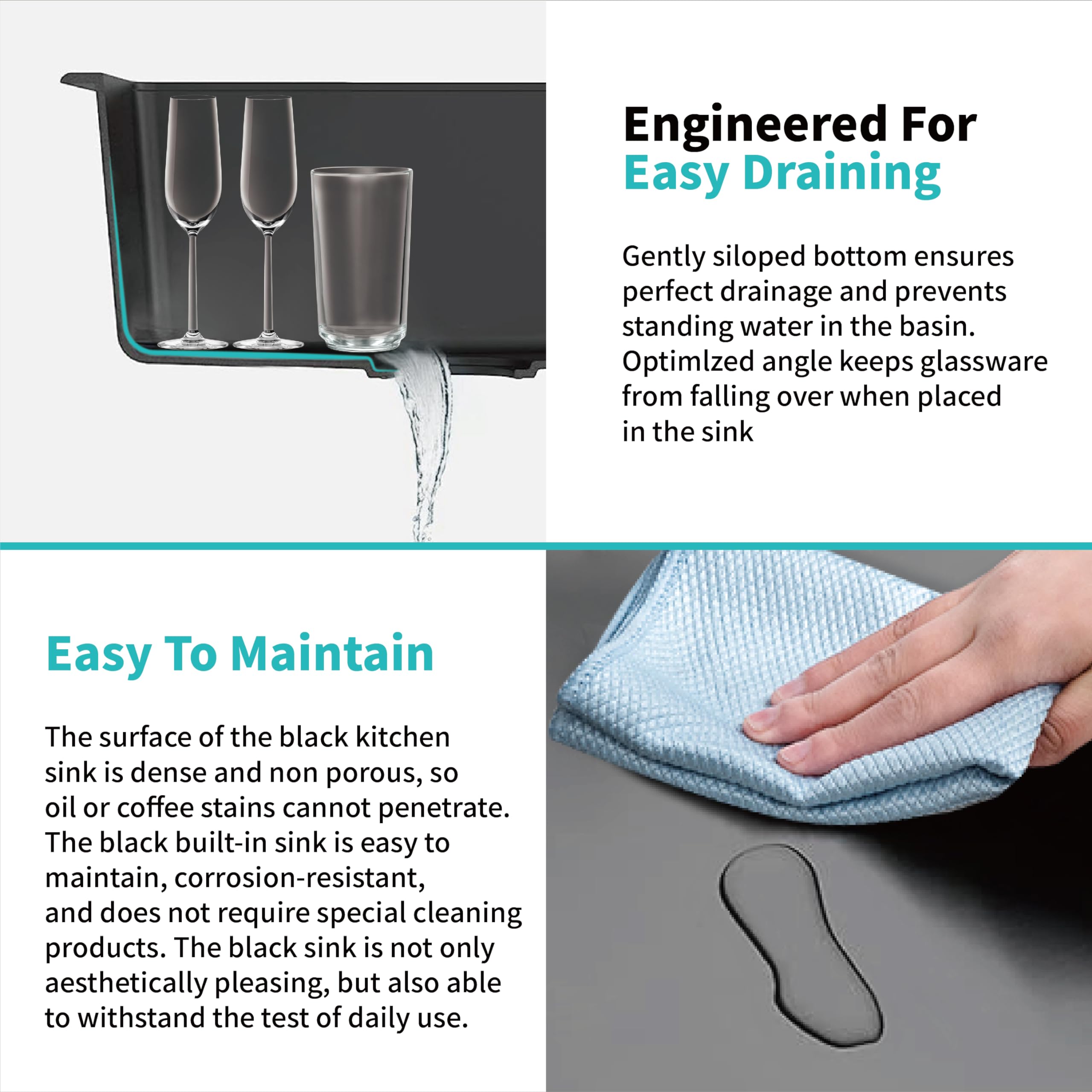 Engineered For
Easy Draining

Gently siloped bottom ensures perfect drainage and prevents standing water in the basin. Optimlzed angle keeps glassware from falling over when placed in the sink

Easy To Maintain

The surface of the black kitchen sink is dense and non porous, so oil or coffee stains cannot penetrate. The black built-in sink is easy to maintain, corrosion-resistant, and does not require special cleaning products. The black sink is not only aesthetically pleasing, but also able to withstand the test of daily use.