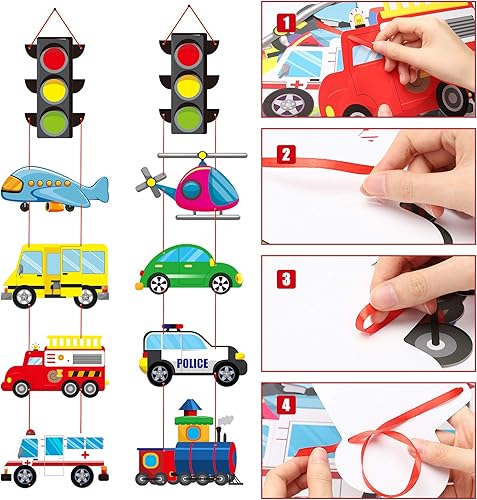 POLICE

1

2

3

4