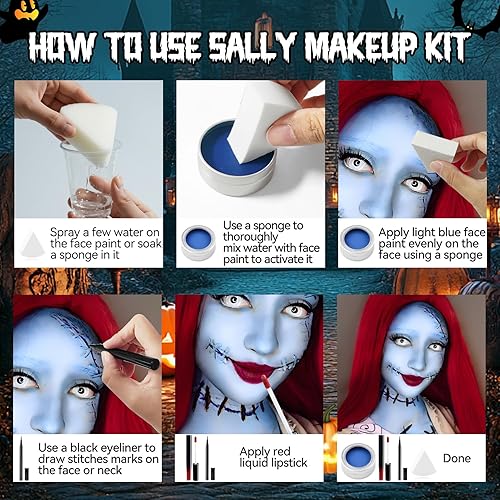 HOW TO USE SALLY MAKEUP KIT

Spray a few water on the face paint or soak a sponge in it

Use a sponge to thoroughly mix water with face paint to activate it

Apply light blue face paint evenly on the face using a sponge

Use a black eyeliner to draw stitches marks on the face or neck

Apply red liquid lipstick

Done