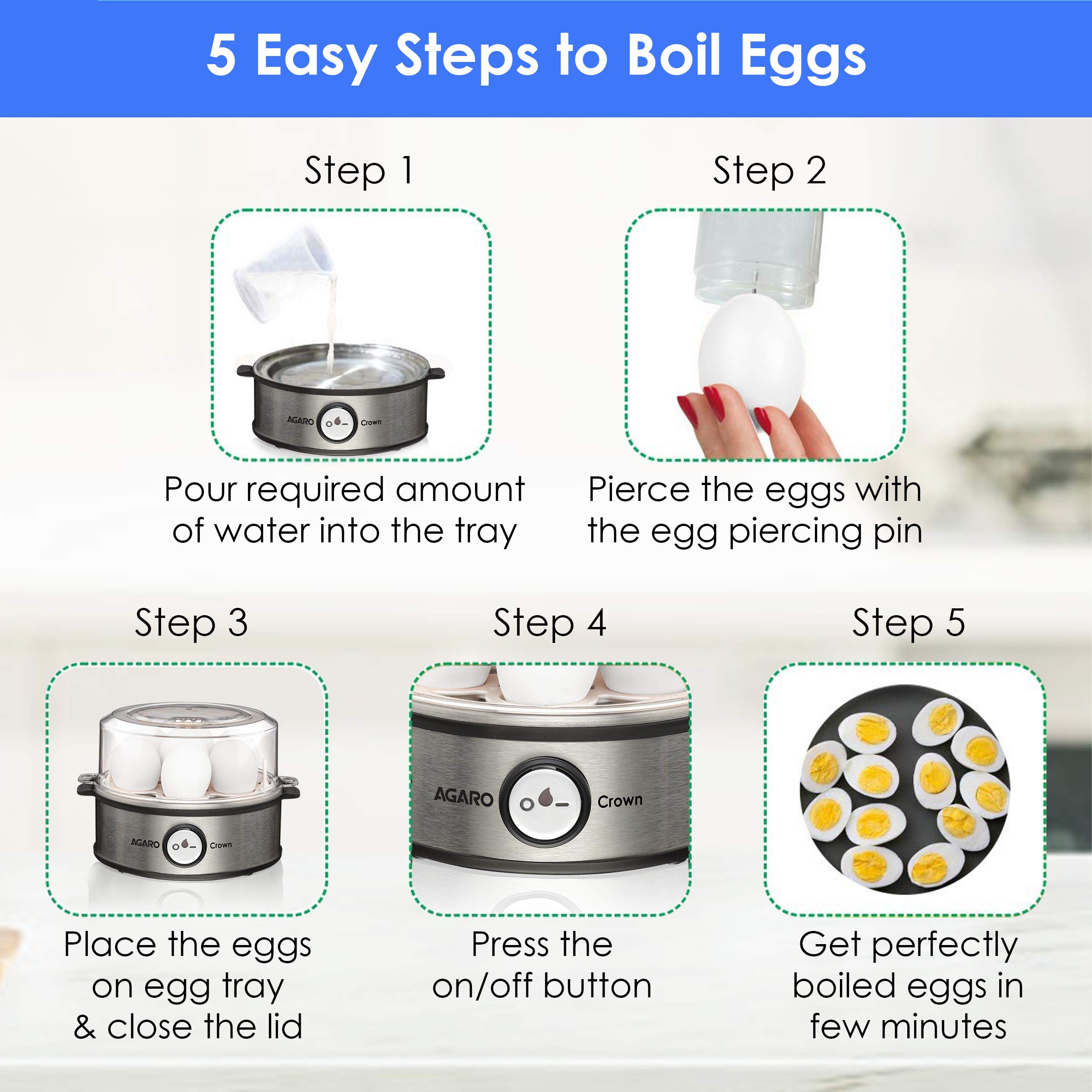 5 Easy Steps to Boil Eggs

Step 1

AGARO Crown

Pour required amount of water into the tray

Step 2

Pierce the eggs with the egg piercing pin

Step 3

AGARO Crown

Place the eggs on egg tray & close the lid

Step 4

AGARO Crown

Press the on/off button

Step 5

Get perfectly boiled eggs in few minutes