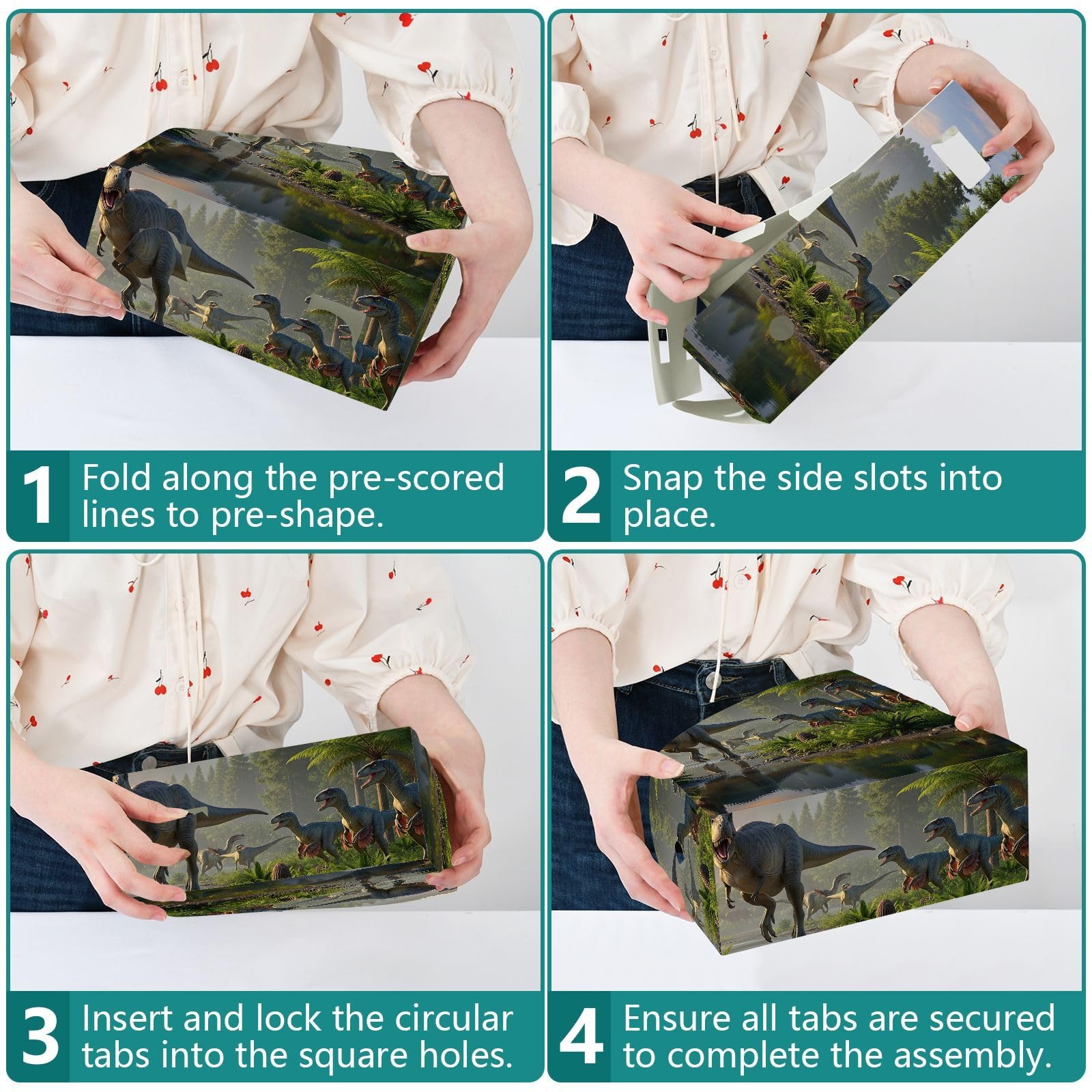 1 Fold along the pre-scored lines to pre-shape.

2 Snap the side slots into place.

3 Insert and lock the circular tabs into the square holes.

4 Ensure all tabs are secured to complete the assembly.