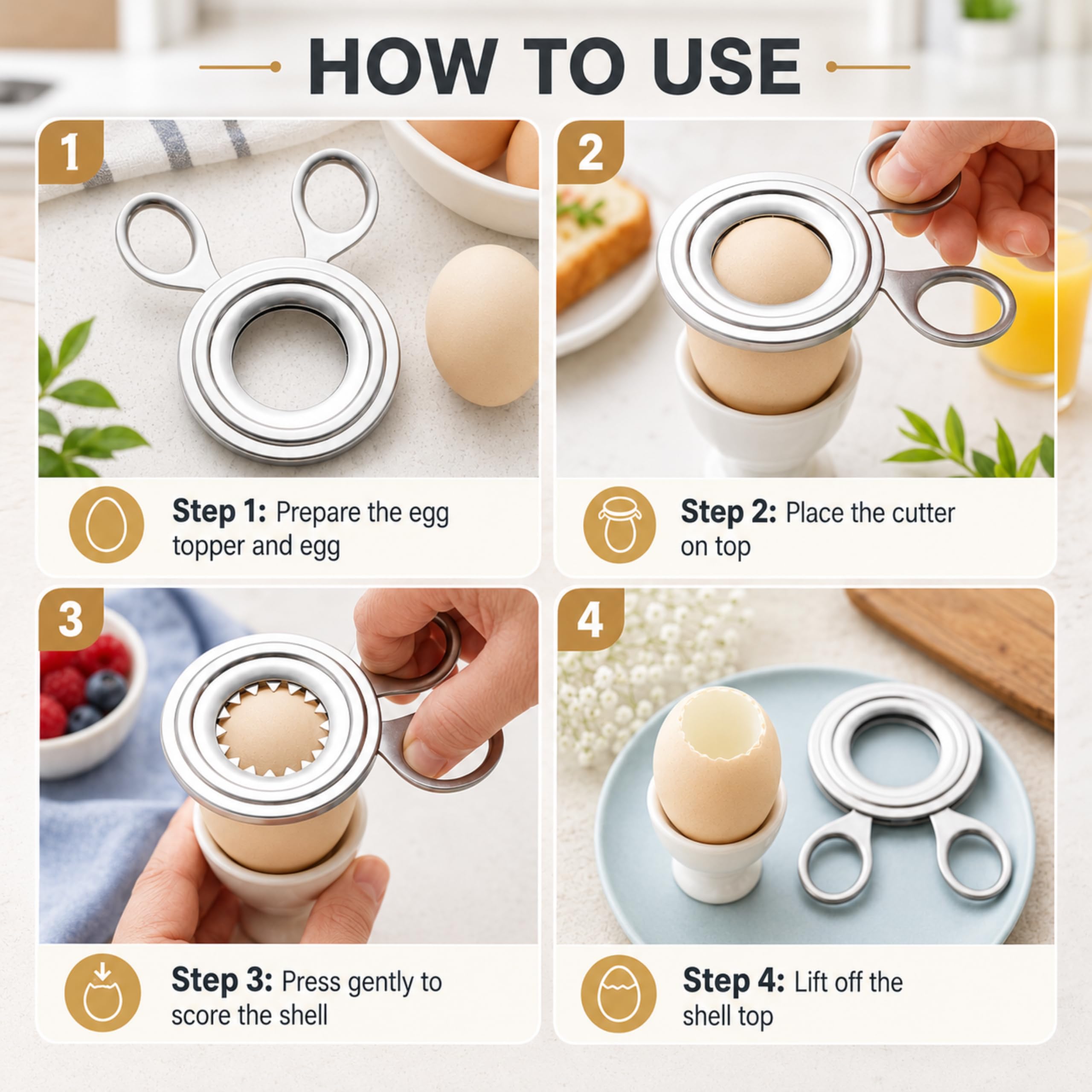 HOW TO USE

1

Step 1: Prepare the egg topper and egg

2

Step 2: Place the cutter on top

3

Step 3: Press gently to score the shell

4

Step 4: Lift off the shell top