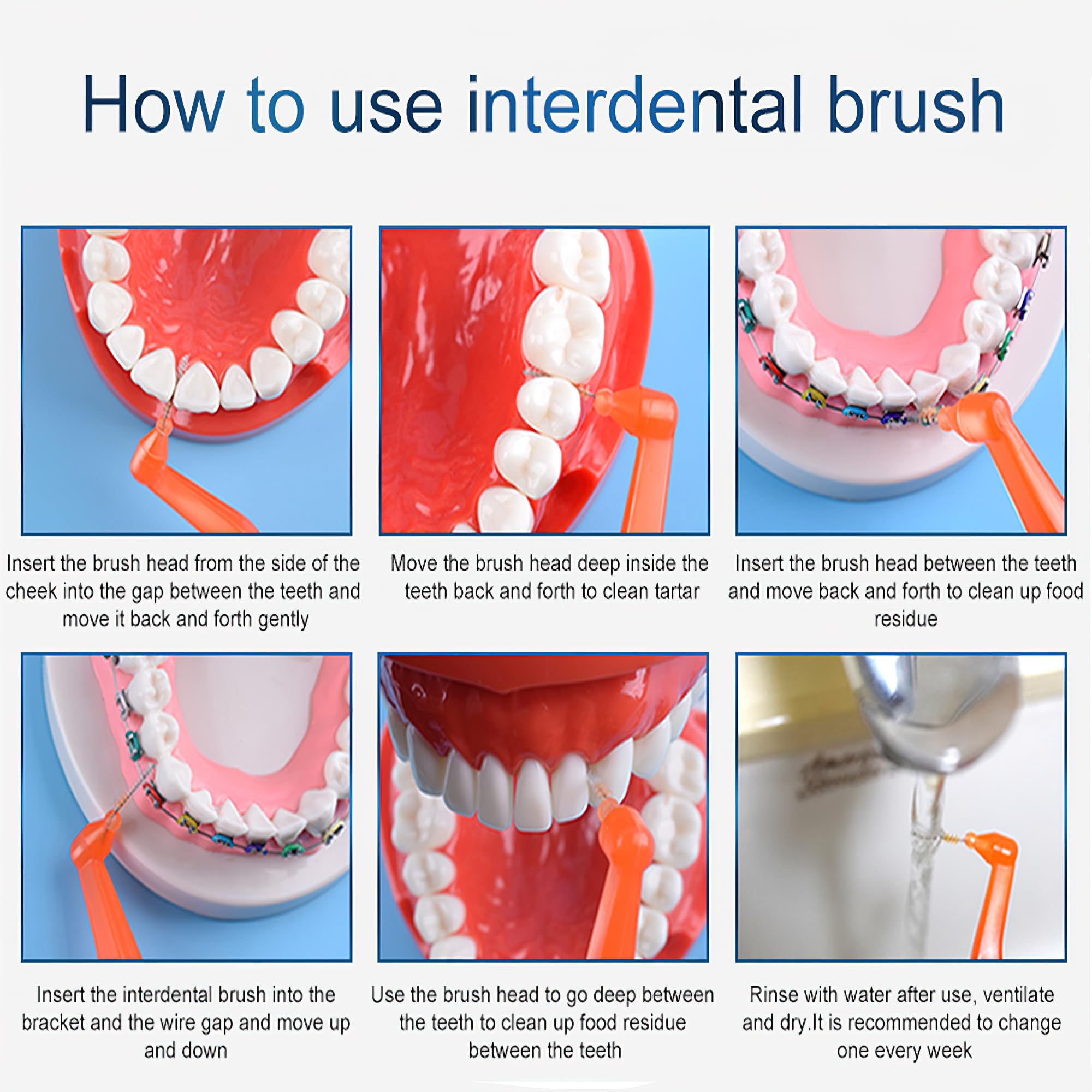 How to use interdental brush

Insert the brush head from the side of the cheek into the gap between the teeth and move it back and forth gently

Move the brush head deep inside the teeth back and forth to clean tartar

Insert the brush head between the teeth and move back and forth to clean up food residue

Insert the interdental brush into the bracket and the wire gap and move up and down

Use the brush head to go deep between the teeth to clean up food residue between the teeth

Rinse with water after use, ventilate and dry.It is recommended to change one every week