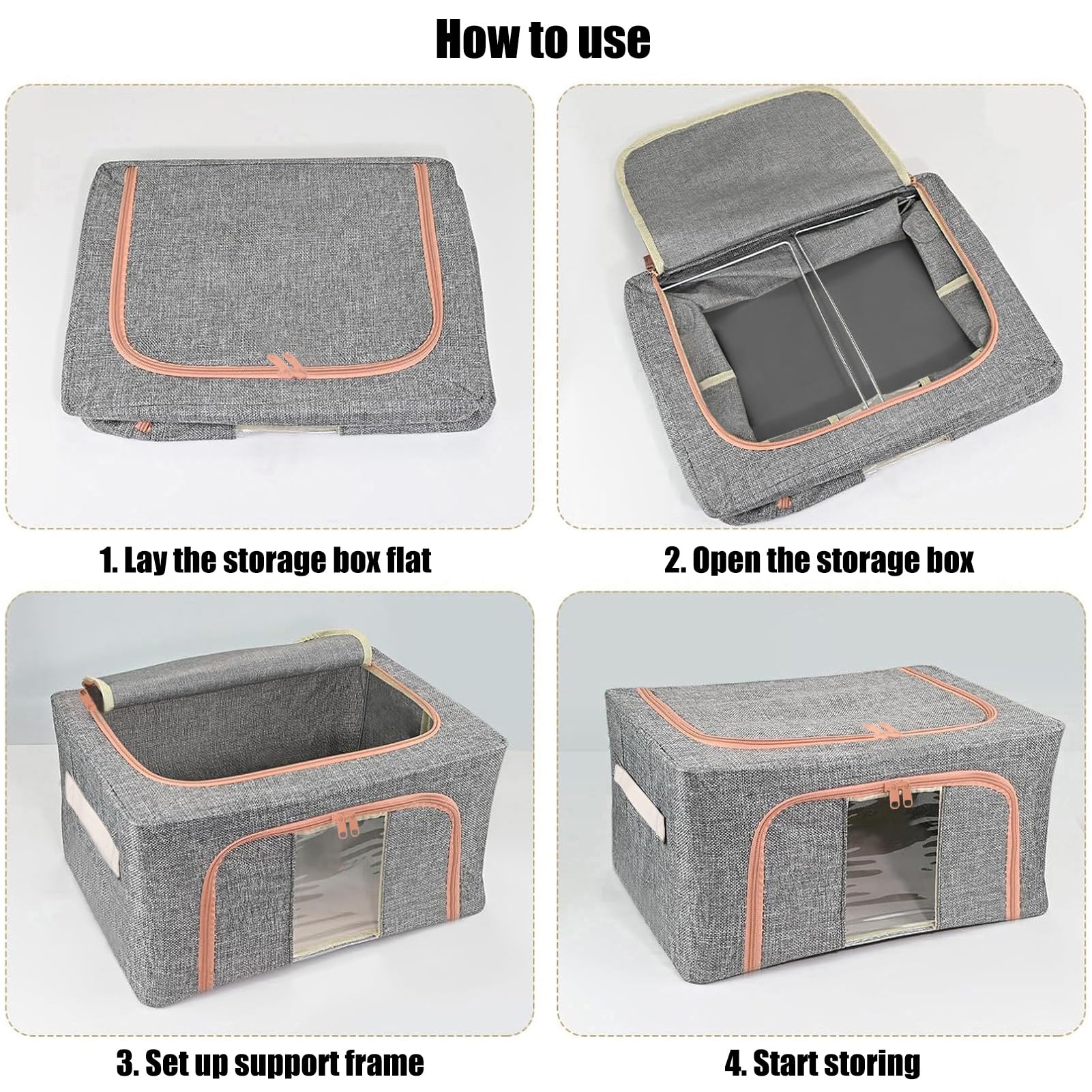 How to use

1. Lay the storage box flat

2. Open the storage box

3. Set up support frame

4. Start storing