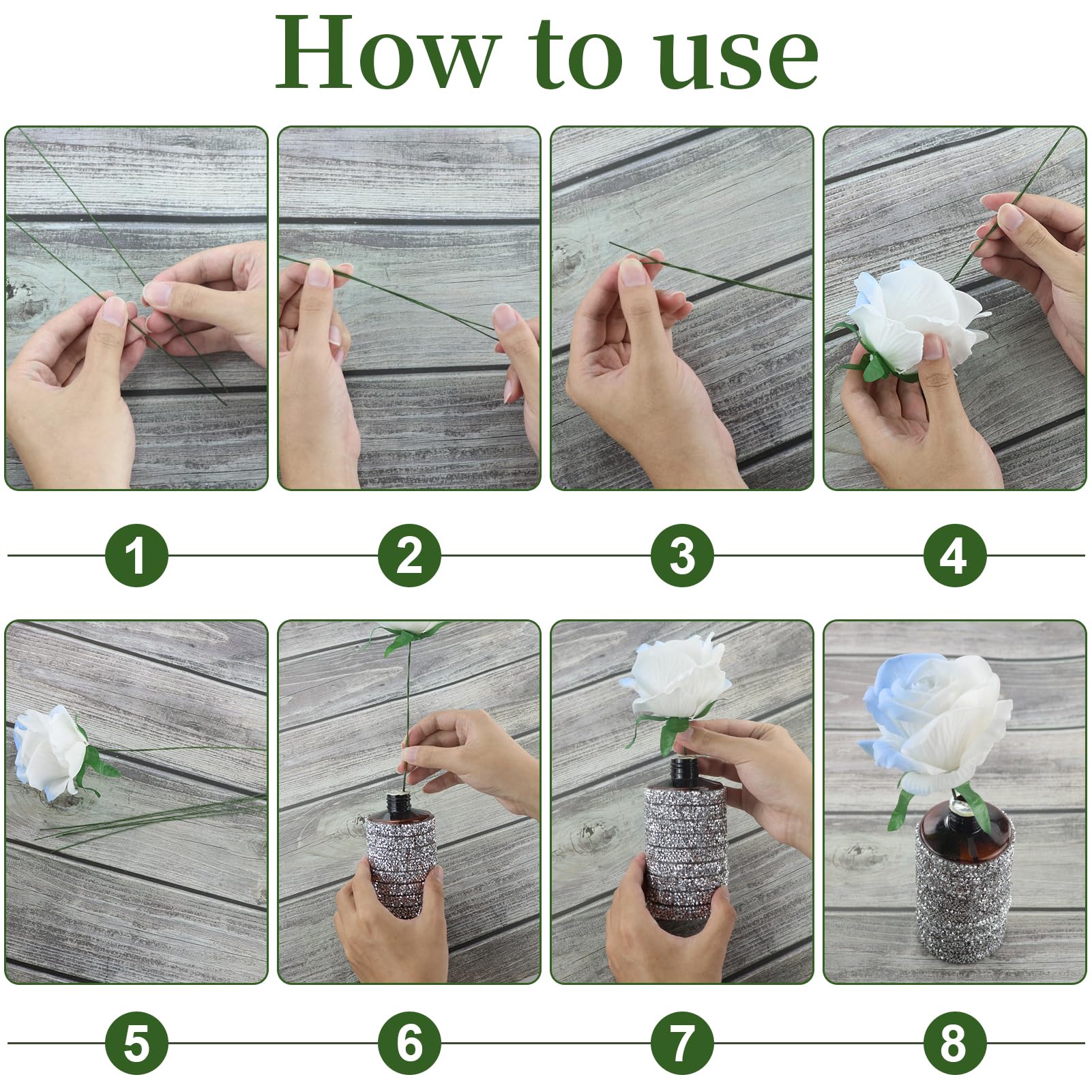 How to use

1

2

3

4

5

6

7

8