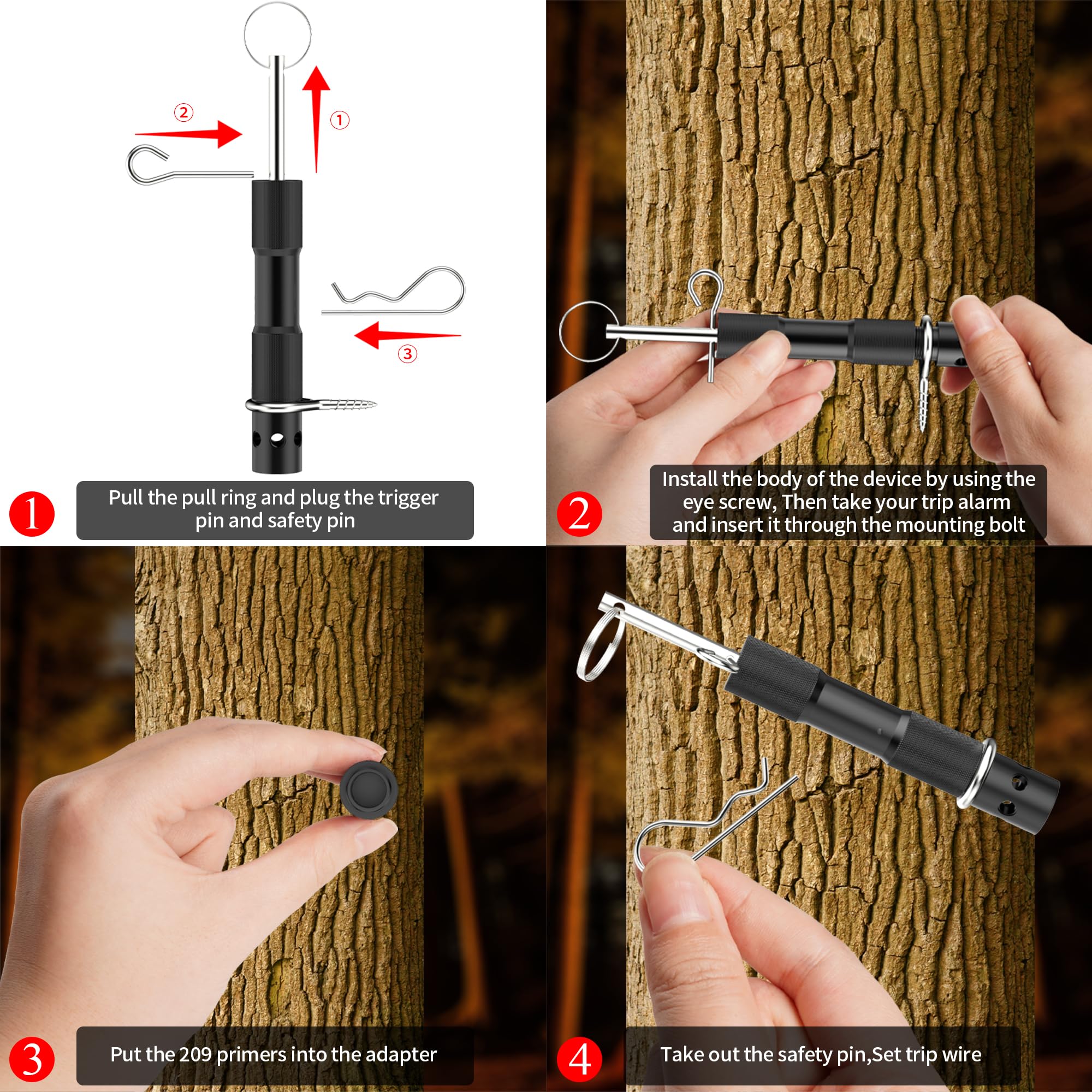 ②
①
③

1
Pull the pull ring and plug the trigger pin and safety pin

2
Install the body of the device by using the eye screw, Then take your trip alarm and insert it through the mounting bolt

3
Put the 209 primers into the adapter

4
Take out the safety pin,Set trip wire