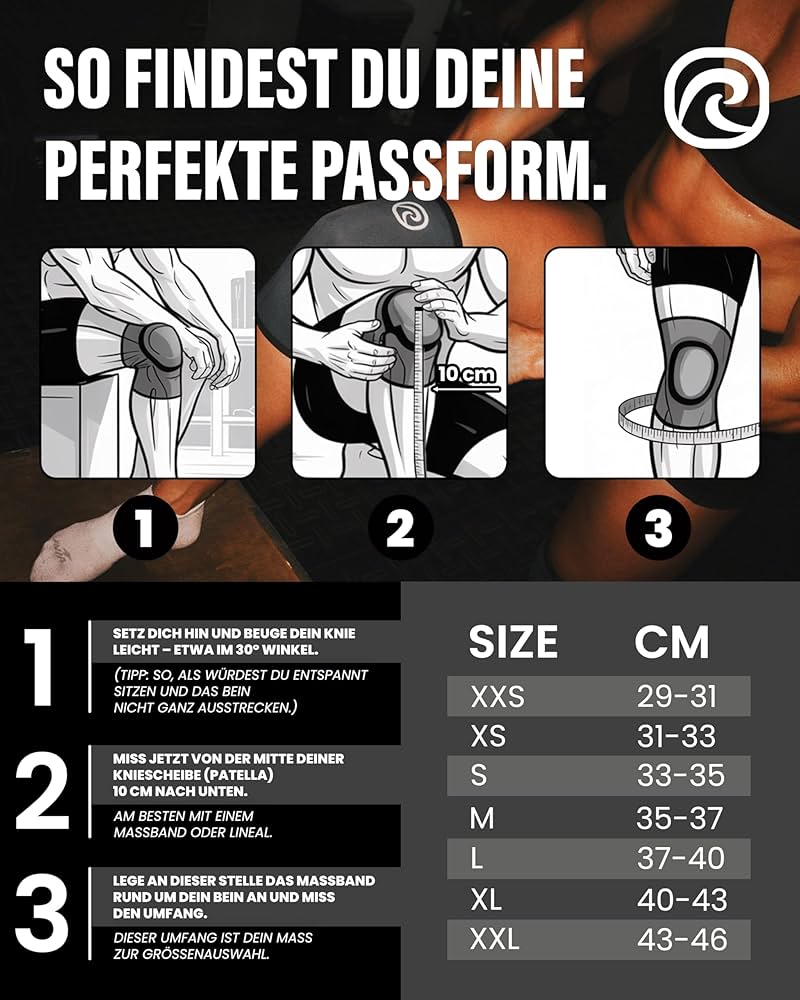 SO FINDEST DU DEINE PERFEKTE PASSFORM.

10 cm

1

2

3

1

SETZ DICH HIN UND BEUGE DEIN KNIE LEICHT – ETWA IM 30° WINKEL.

(TIPP: SO, ALS WÜRDEST DU ENTSPANNT SITZEN UND DAS BEIN NICHT GANZ AUSSTRECKEN.)

2

MISS JETZT VON DER MITTE DEINER KNIESCHEIBE (PATELLA) 10 CM NACH UNTEN.

AM BESTEN MIT EINEM MASSBAND ODER LINEAL.

3

LEGE AN DIESER STELLE DAS MASSBAND RUND UM DEIN BEIN AN UND MISS DEN UMFANG.

DIESER UMFANG IST DEIN MASS ZUR GRÖSSENAUSWAHL.

| SIZE | CM |
|---|---|
| XXS | 29-31 |
| XS | 31-33 |
| S | 33-35 |
| M | 35-37 |
| L | 37-40 |
| XL | 40-43 |
| XXL | 43-46 |