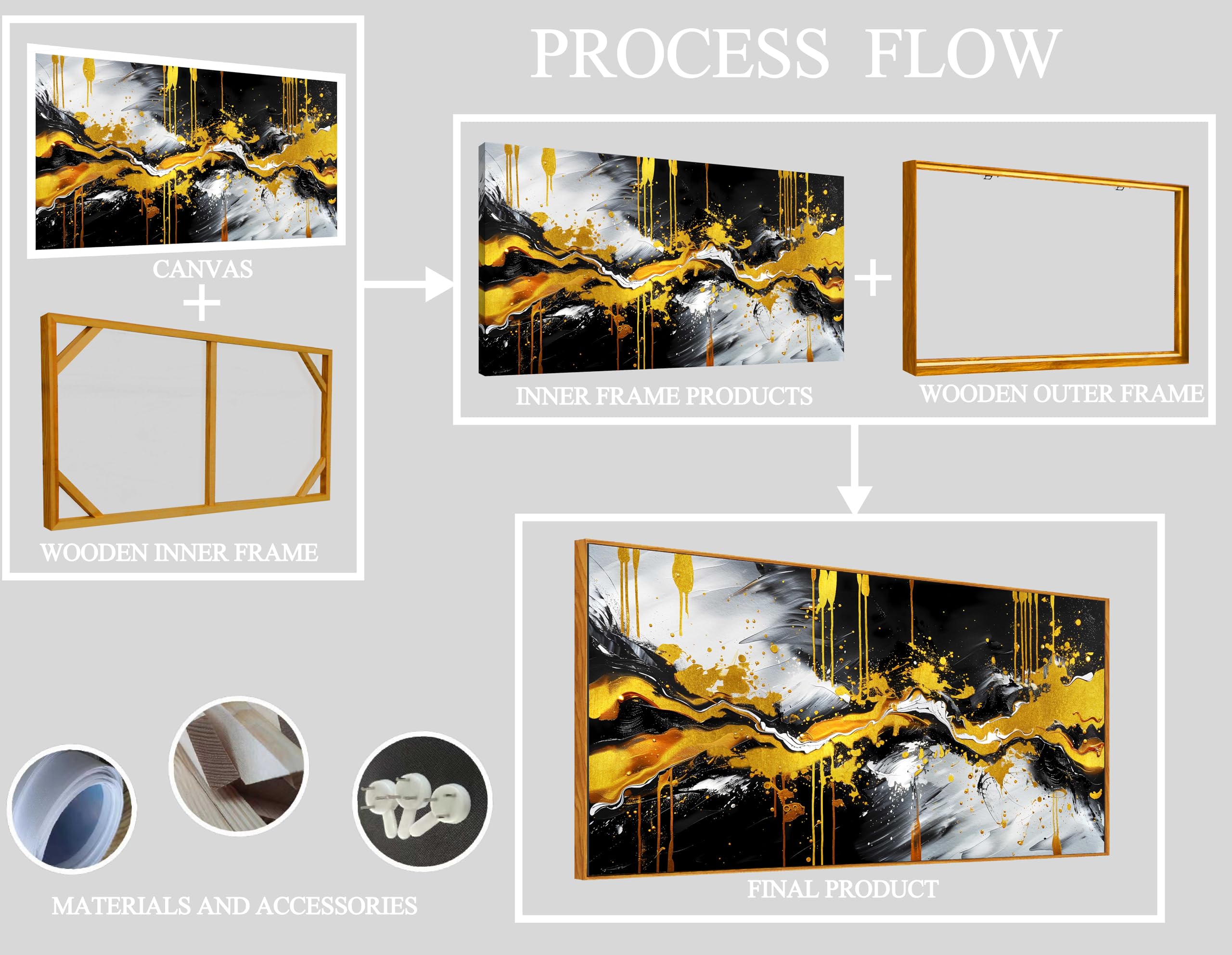 PROCESS FLOW

CANVAS

+

WOODEN INNER FRAME

INNER FRAME PRODUCTS

+

WOODEN OUTER FRAME

FINAL PRODUCT

MATERIALS AND ACCESSORIES