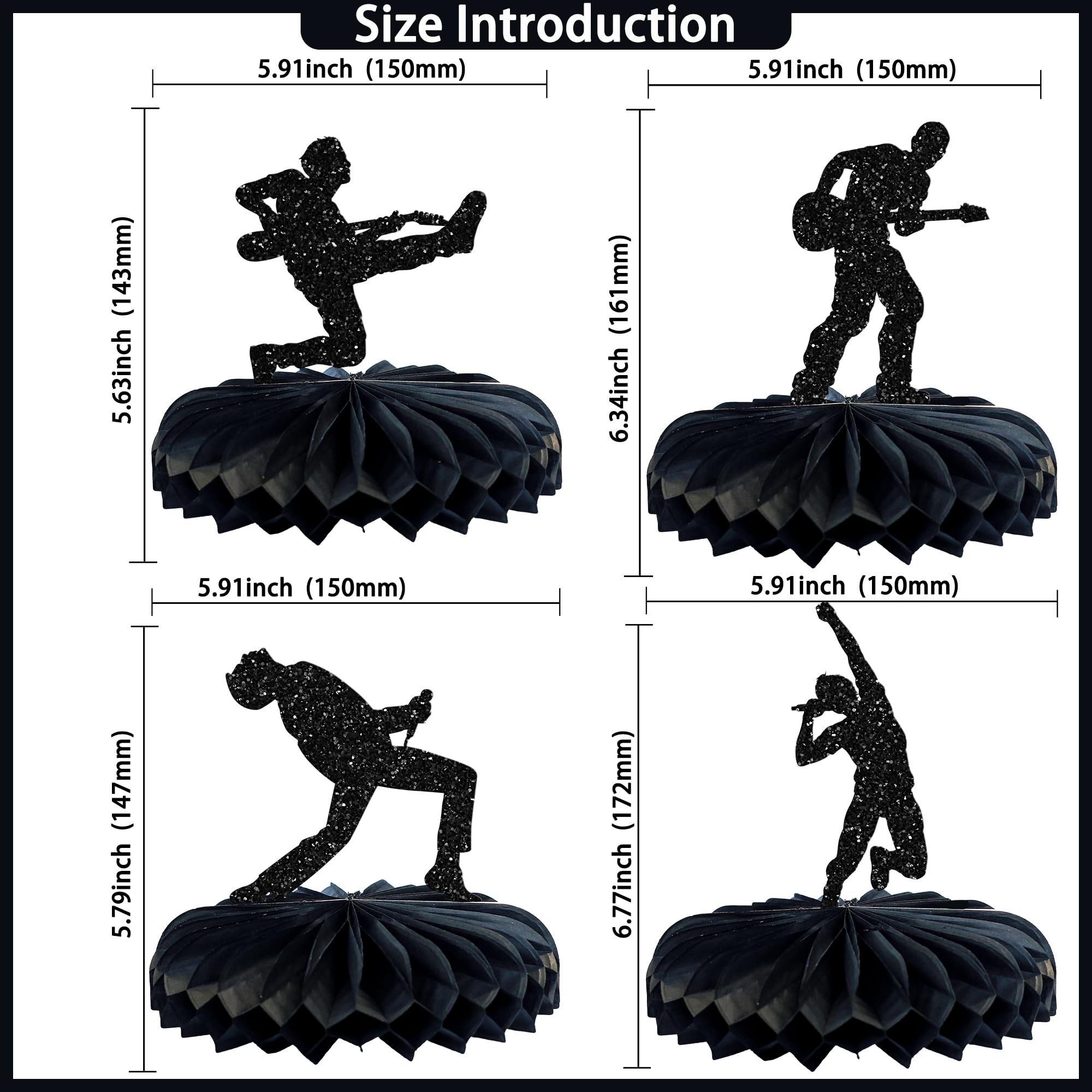 Size Introduction

5.91inch (150mm)

5.63inch (143mm)

5.91inch (150mm)

6.34inch (161mm)

5.91inch (150mm)

5.79inch (147mm)

5.91inch (150mm)

6.77inch (172mm)