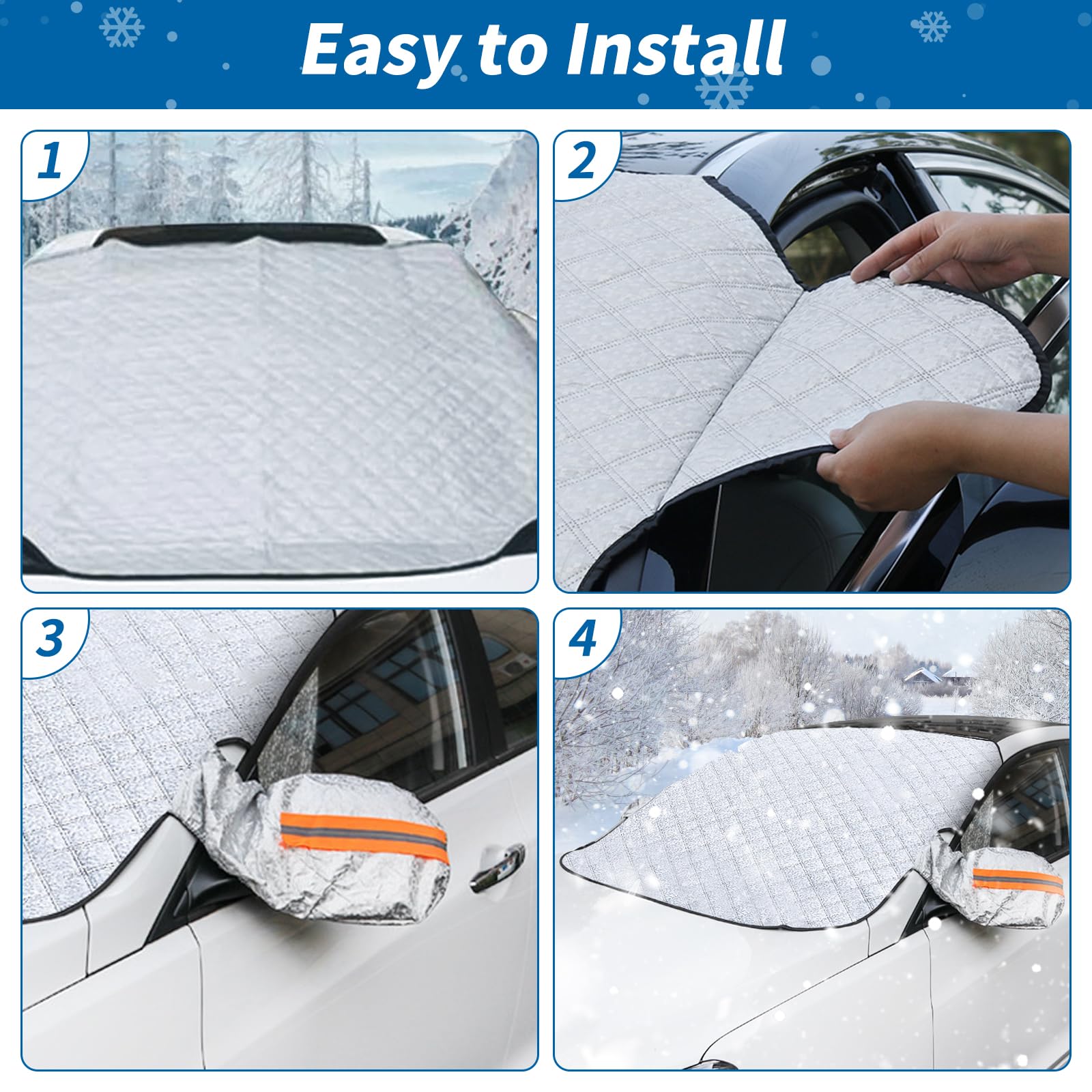 Easy to Install

1

2

3

4