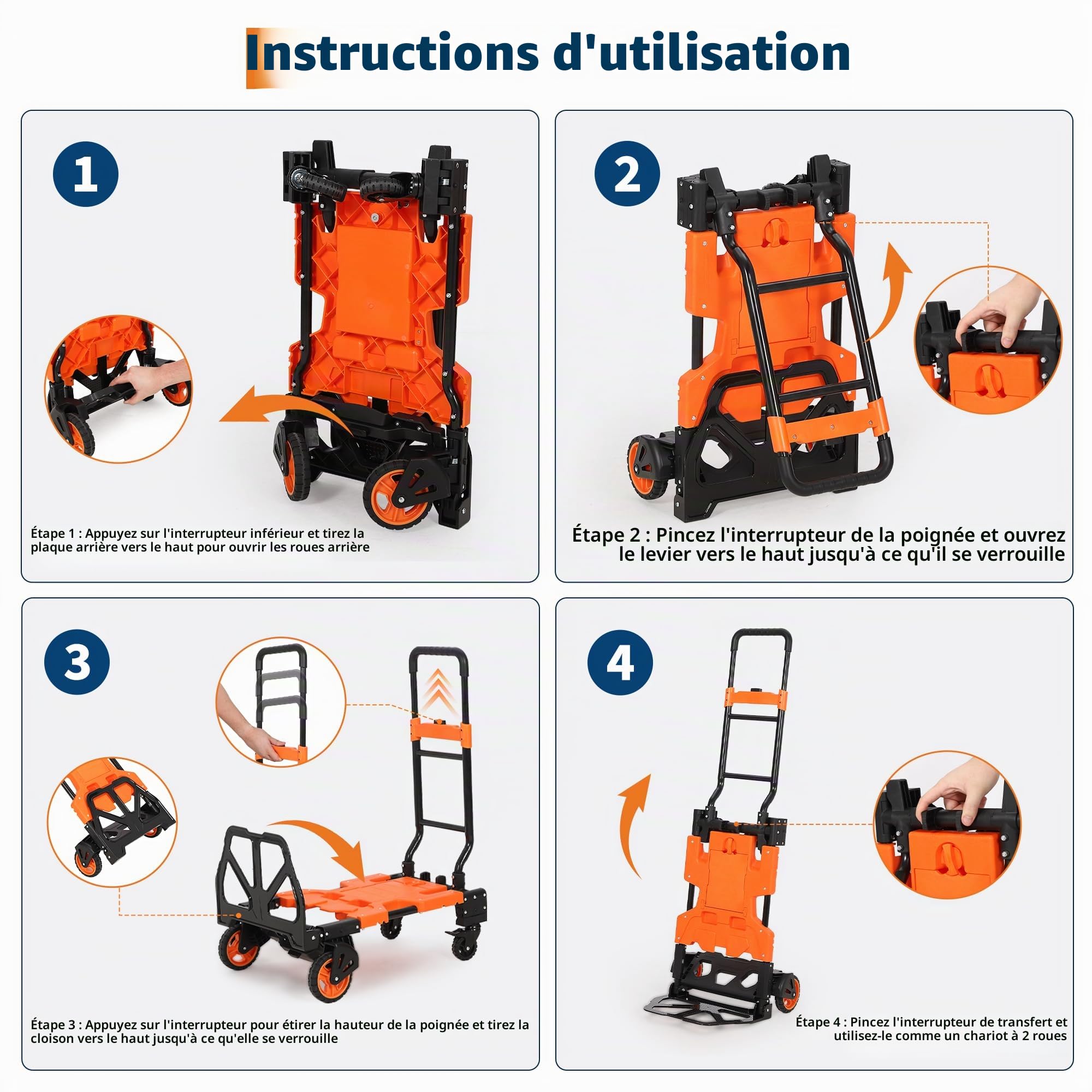 Instructions d'utilisation

1

Étape 1 : Appuyez sur l'interrupteur inférieur et tirez la plaque arrière vers le haut pour ouvrir les roues arrière

2

Étape 2 : Pincez l'interrupteur de la poignée et ouvrez le levier vers le haut jusqu'à ce qu'il se verrouille

3

Étape 3 : Appuyez sur l'interrupteur pour étirer la hauteur de la poignée et tirez la cloison vers le haut jusqu'à ce qu'elle se verrouille

4

Étape 4 : Pincez l'interrupteur de transfert et utilisez-le comme un chariot à 2 roues