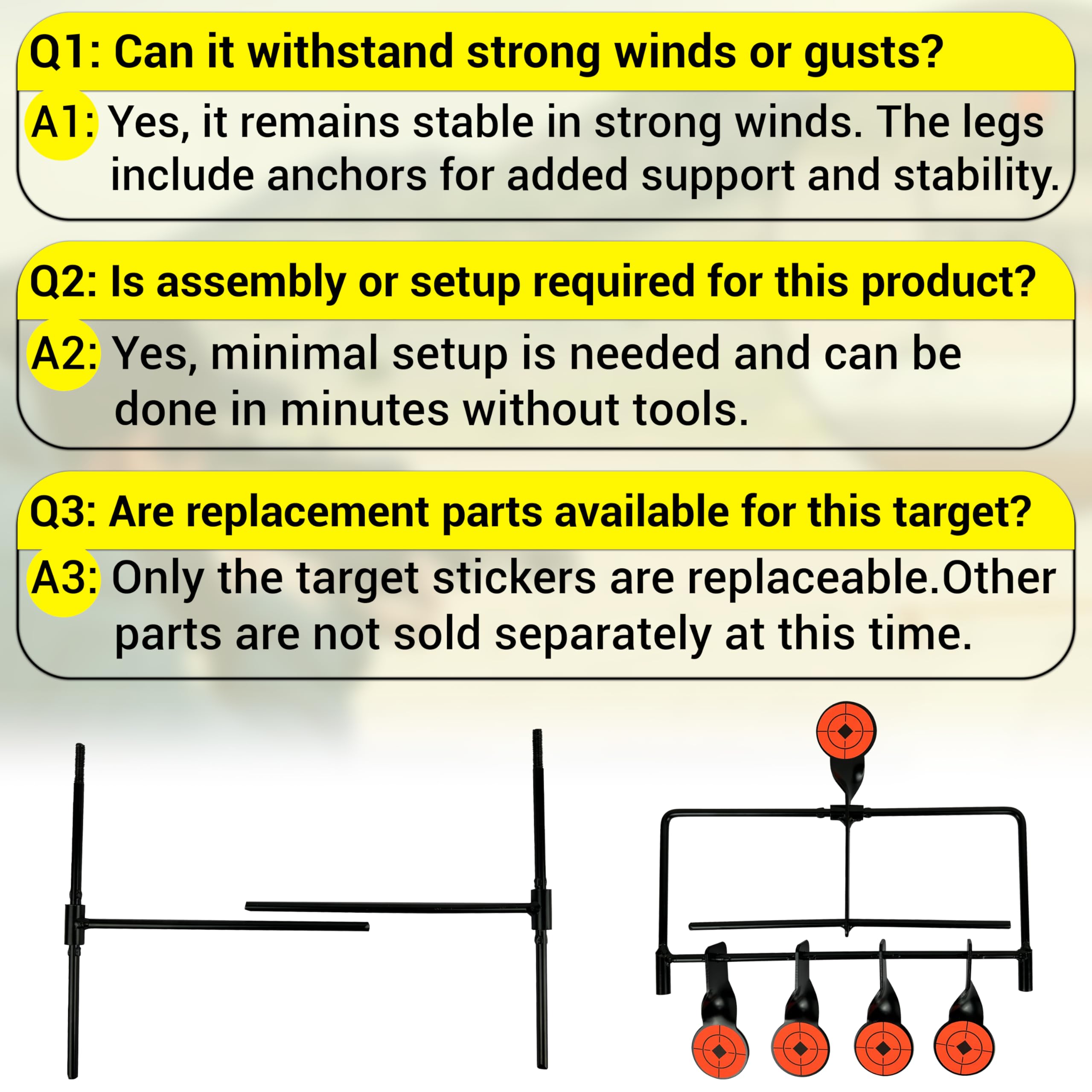 Q1: Can it withstand strong winds or gusts?

A1: Yes, it remains stable in strong winds. The legs include anchors for added support and stability.

Q2: Is assembly or setup required for this product?

A2: Yes, minimal setup is needed and can be done in minutes without tools.

Q3: Are replacement parts available for this target?

A3: Only the target stickers are replaceable.Other parts are not sold separately at this time.