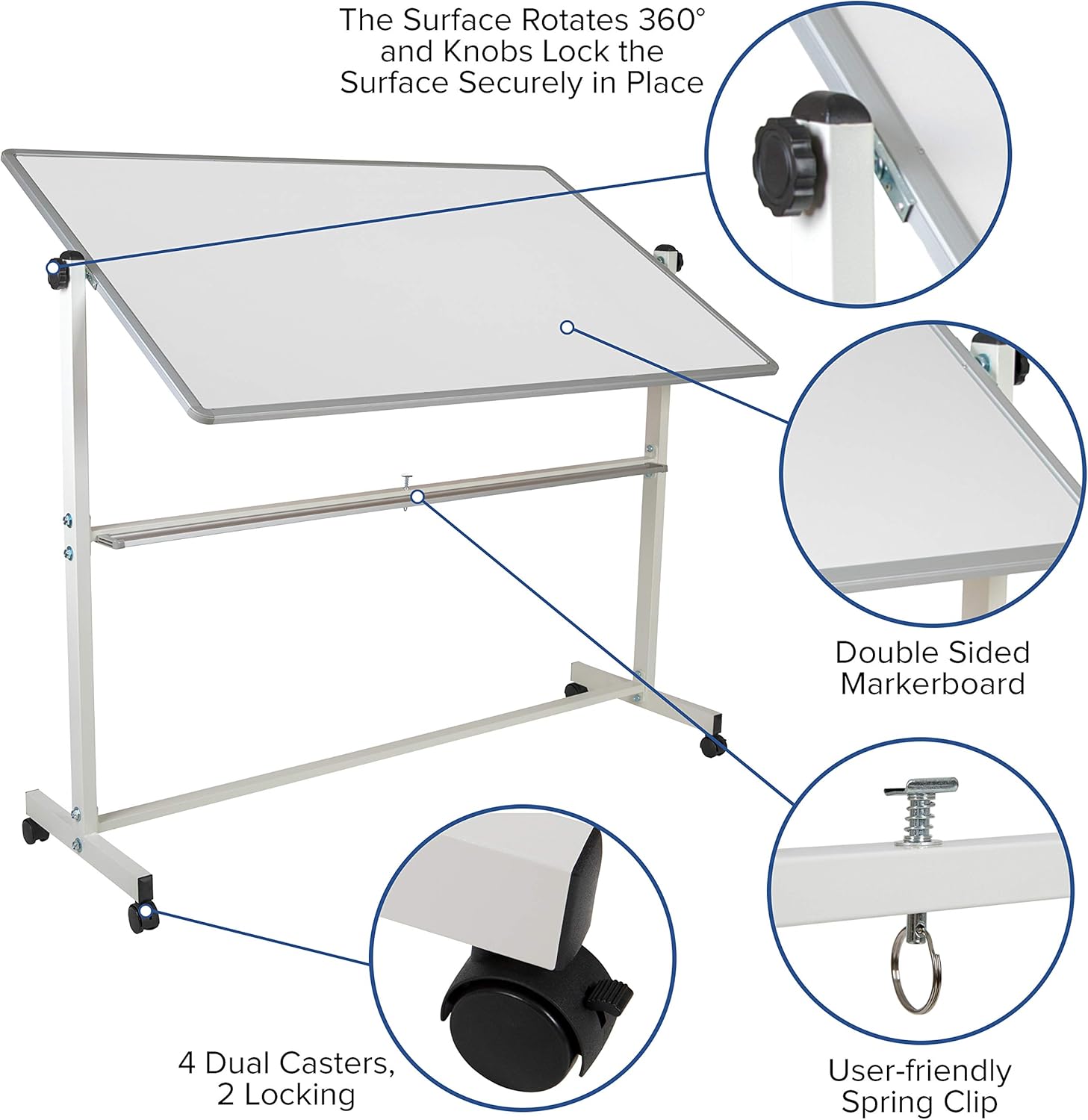 The Surface Rotates 360° and Knobs Lock the Surface Securely in Place

Double Sided Markerboard

4 Dual Casters, 2 Locking

User-friendly Spring Clip