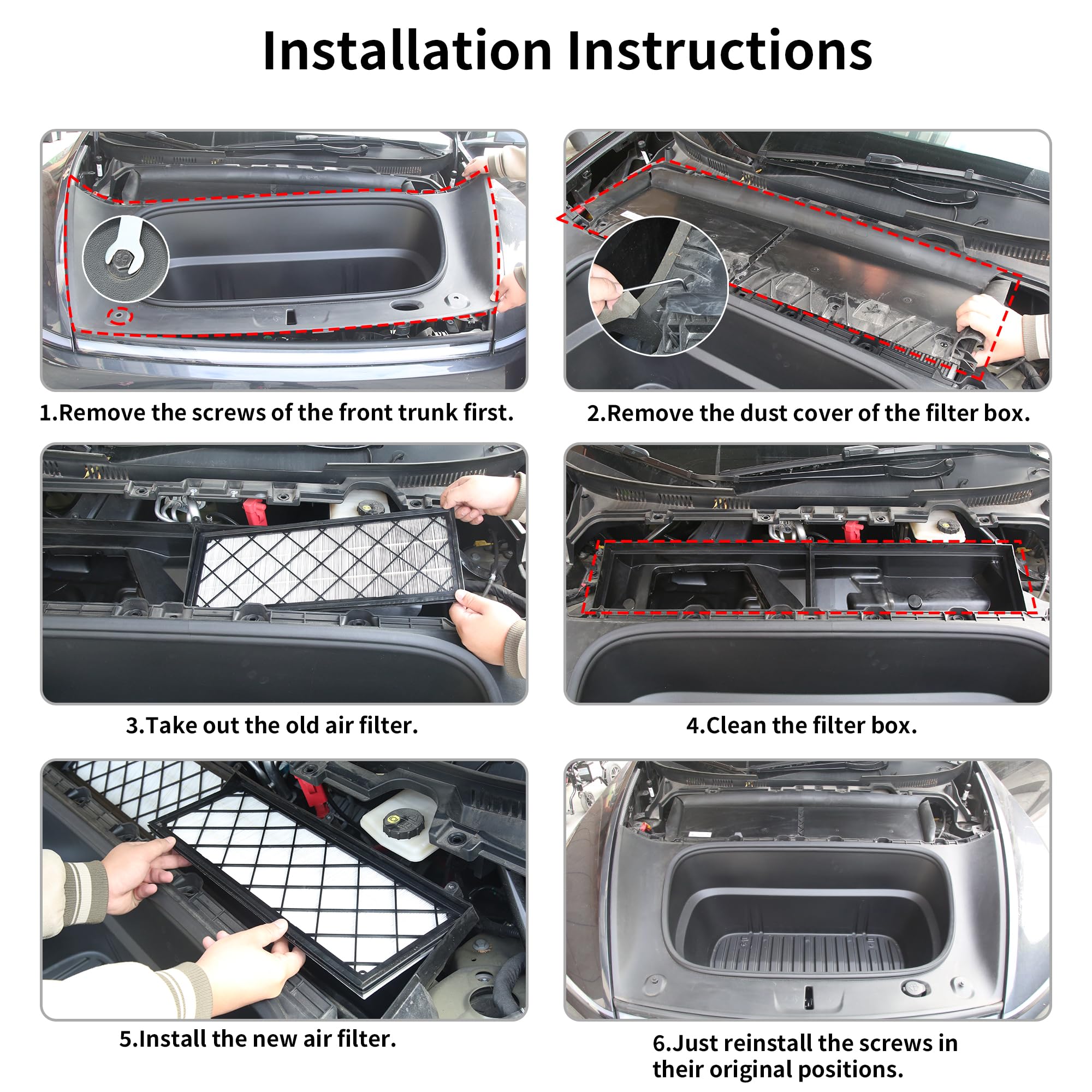 Installation Instructions

1.Remove the screws of the front trunk first.

2.Remove the dust cover of the filter box.

3.Take out the old air filter.

4.Clean the filter box.

5.Install the new air filter.

6.Just reinstall the screws in their original positions.