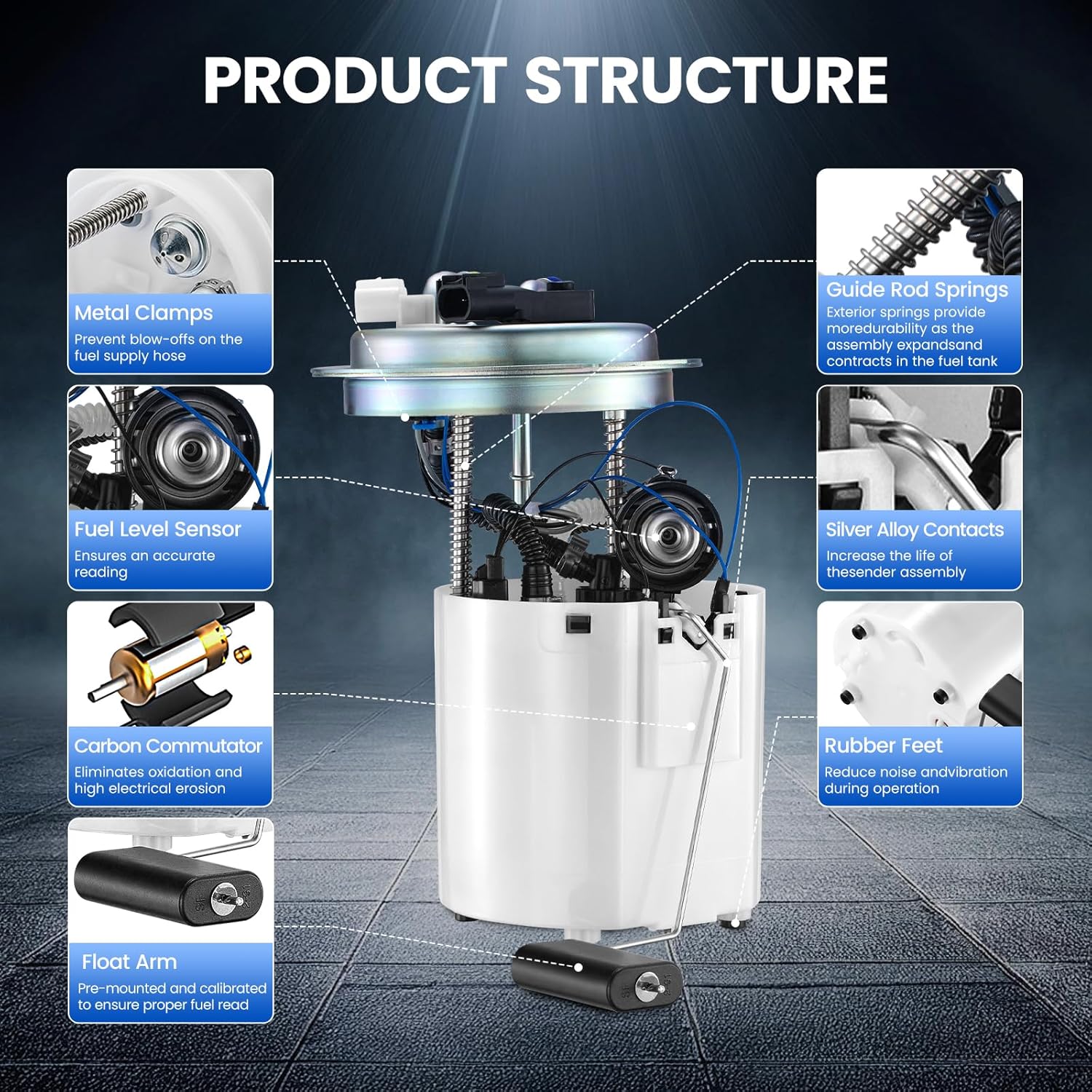 PRODUCT STRUCTURE

Metal Clamps
Prevent blow-offs on the fuel supply hose

Fuel Level Sensor
Ensures an accurate reading

Carbon Commutator
Eliminates oxidation and high electrical erosion

Float Arm
Pre-mounted and calibrated to ensure proper fuel read

Guide Rod Springs
Exterior springs provide moredurability as the assembly expandsand contracts in the fuel tank

Silver Alloy Contacts
Increase the life of thesender assembly

Rubber Feet
Reduce noise andvibration during operation