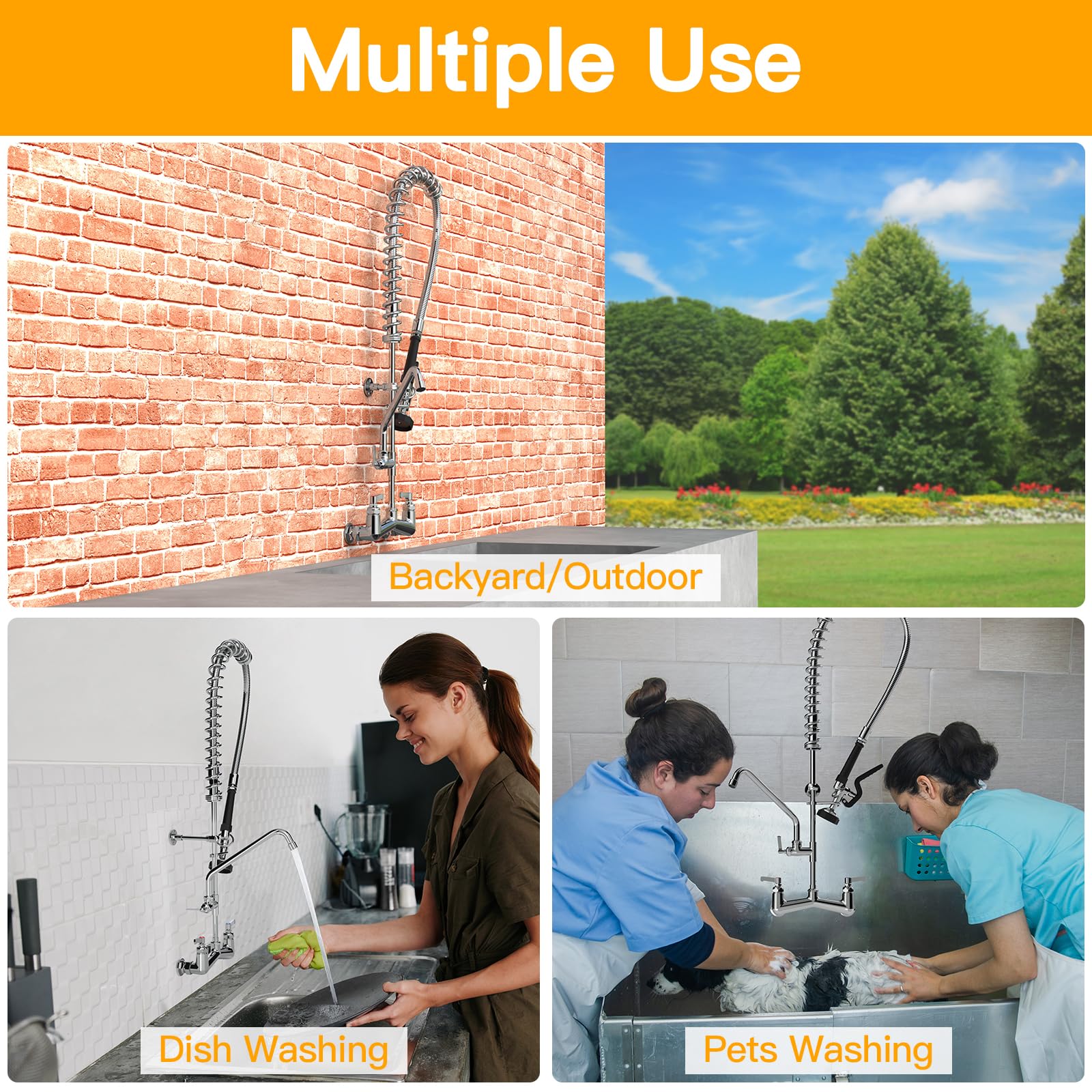 Multiple Use

Backyard/Outdoor

Dish Washing

Pets Washing