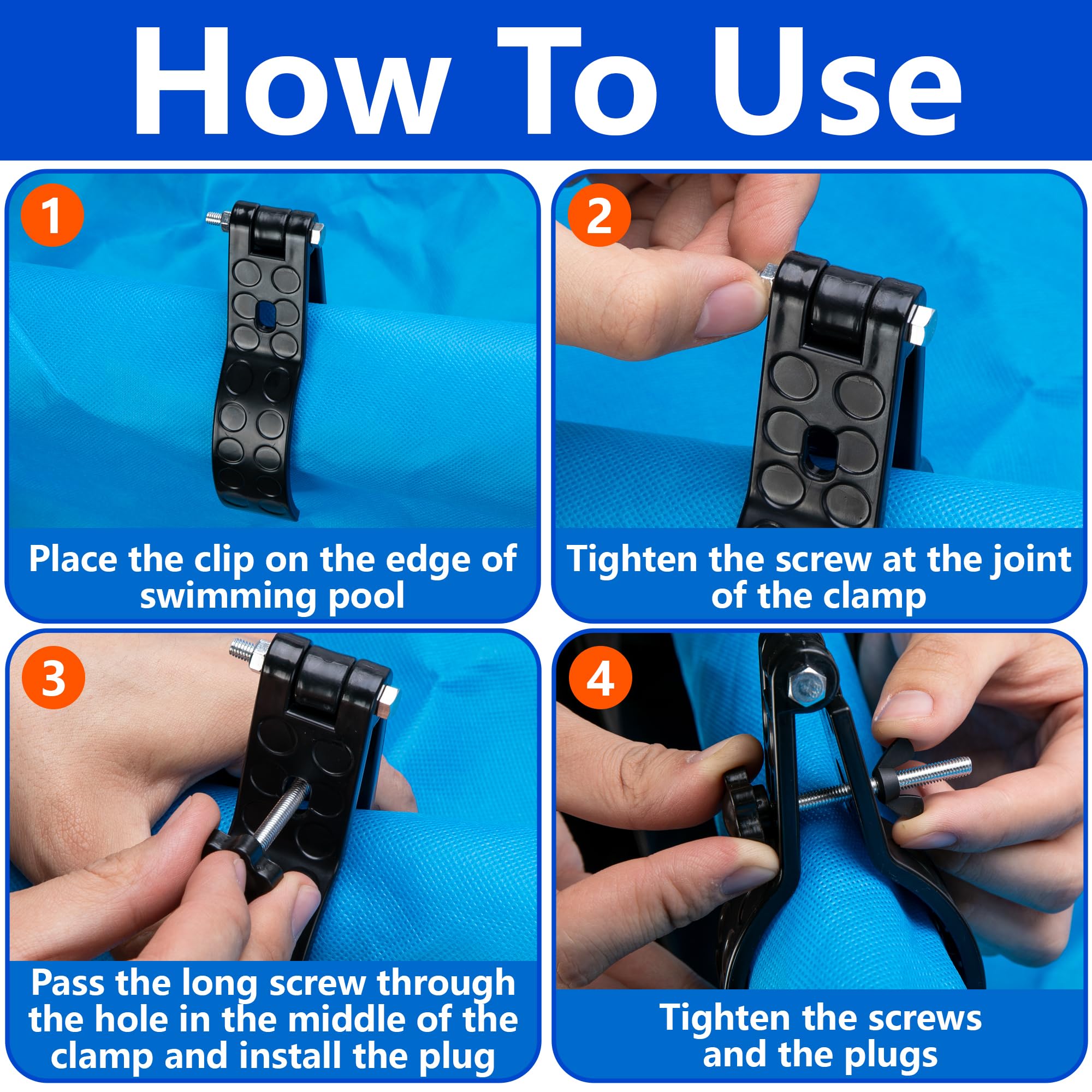 How To Use

1
Place the clip on the edge of swimming pool

2
Tighten the screw at the joint of the clamp

3
Pass the long screw through the hole in the middle of the clamp and install the plug

4
Tighten the screws and the plugs