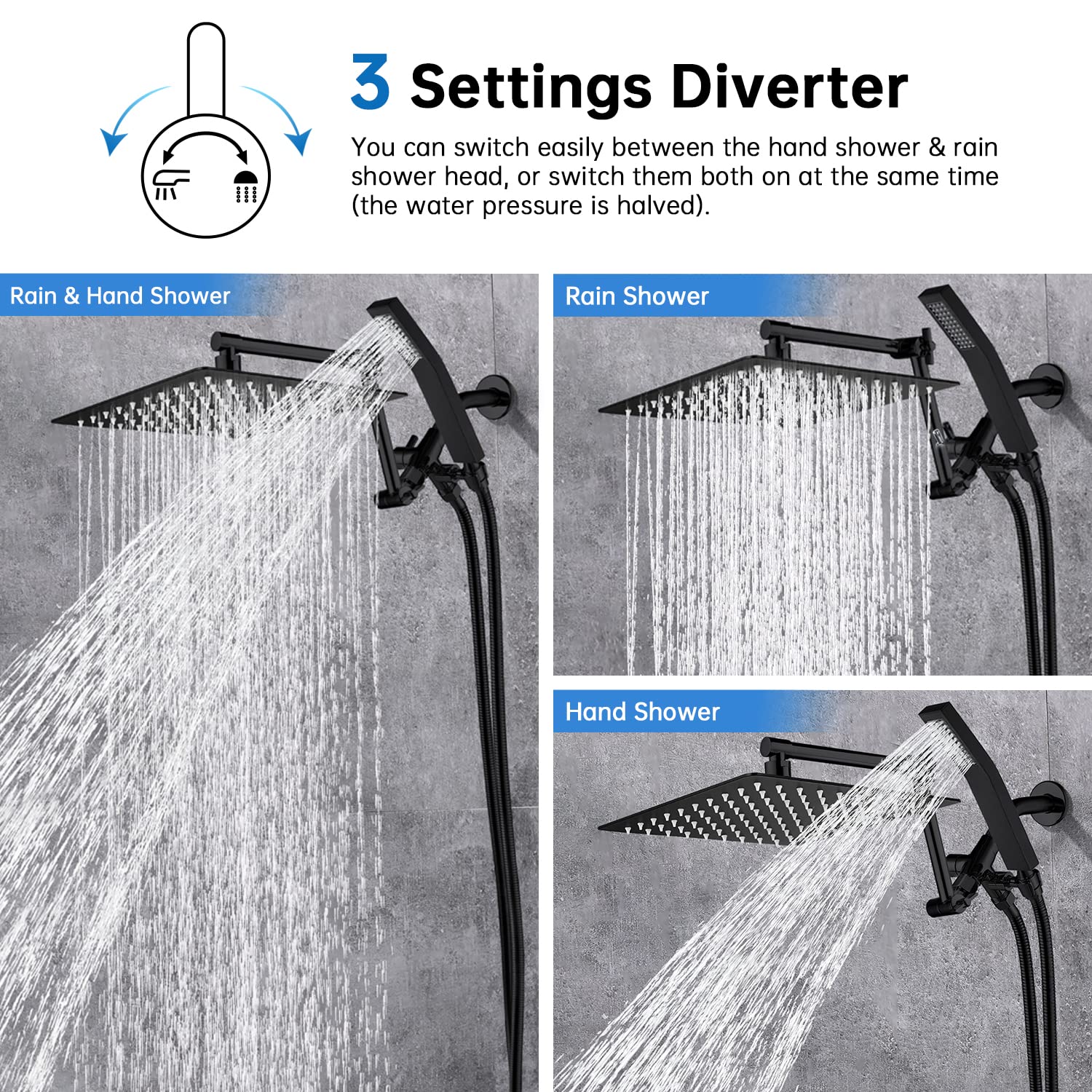 3 Settings Diverter

You can switch easily between the hand shower & rain shower head, or switch them both on at the same time (the water pressure is halved).

Rain & Hand Shower

Rain Shower

Hand Shower