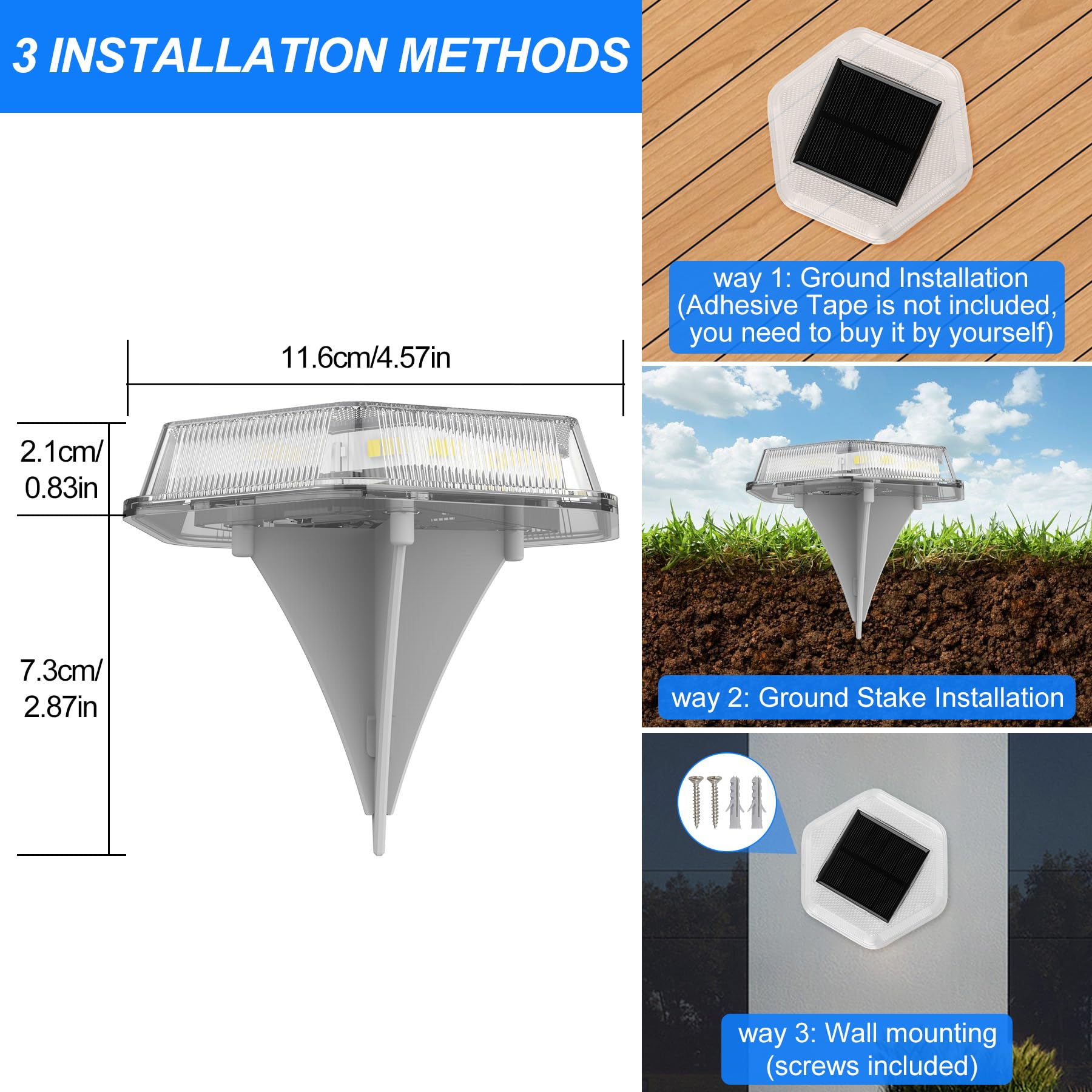 3 INSTALLATION METHODS

11.6cm/4.57in

2.1cm/
0.83in

7.3cm/
2.87in

way 1: Ground Installation
(Adhesive Tape is not included,
you need to buy it by yourself)

way 2: Ground Stake Installation

way 3: Wall mounting
(screws included)