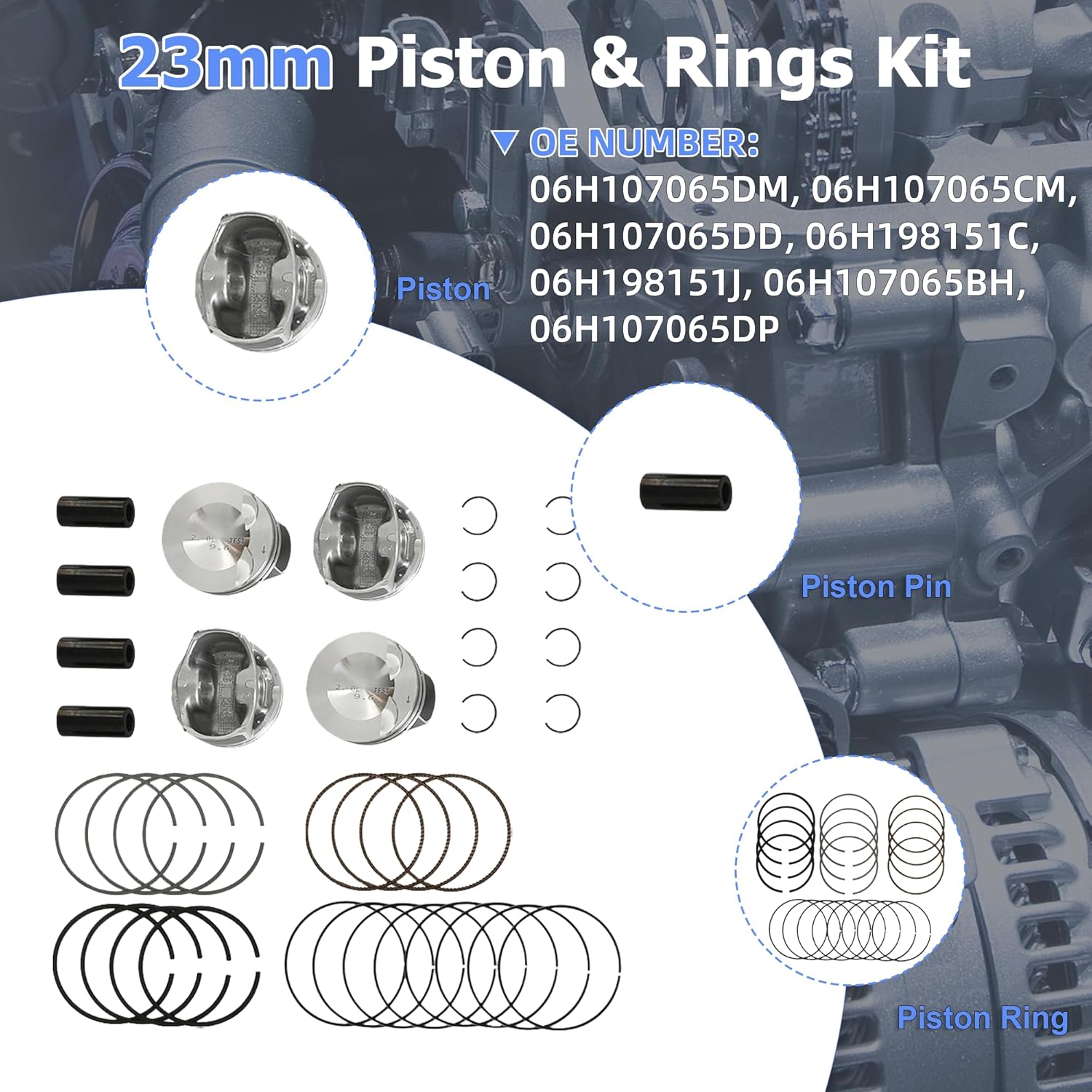 23mm Piston & Rings Kit

▼ OE NUMBER:
06H107065DM, 06H107065CM, 06H107065DD, 06H198151C, 06H198151J, 06H107065BH, 06H107065DP

Piston

Piston Pin

Piston Ring