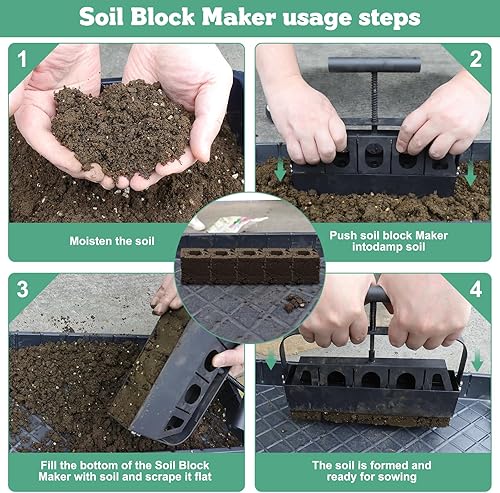 Soil Block Maker usage steps

1

Moisten the soil

2

Push soil block Maker intodamp soil

3

Fill the bottom of the Soil Block Maker with soil and scrape it flat

4

The soil is formed and ready for sowing