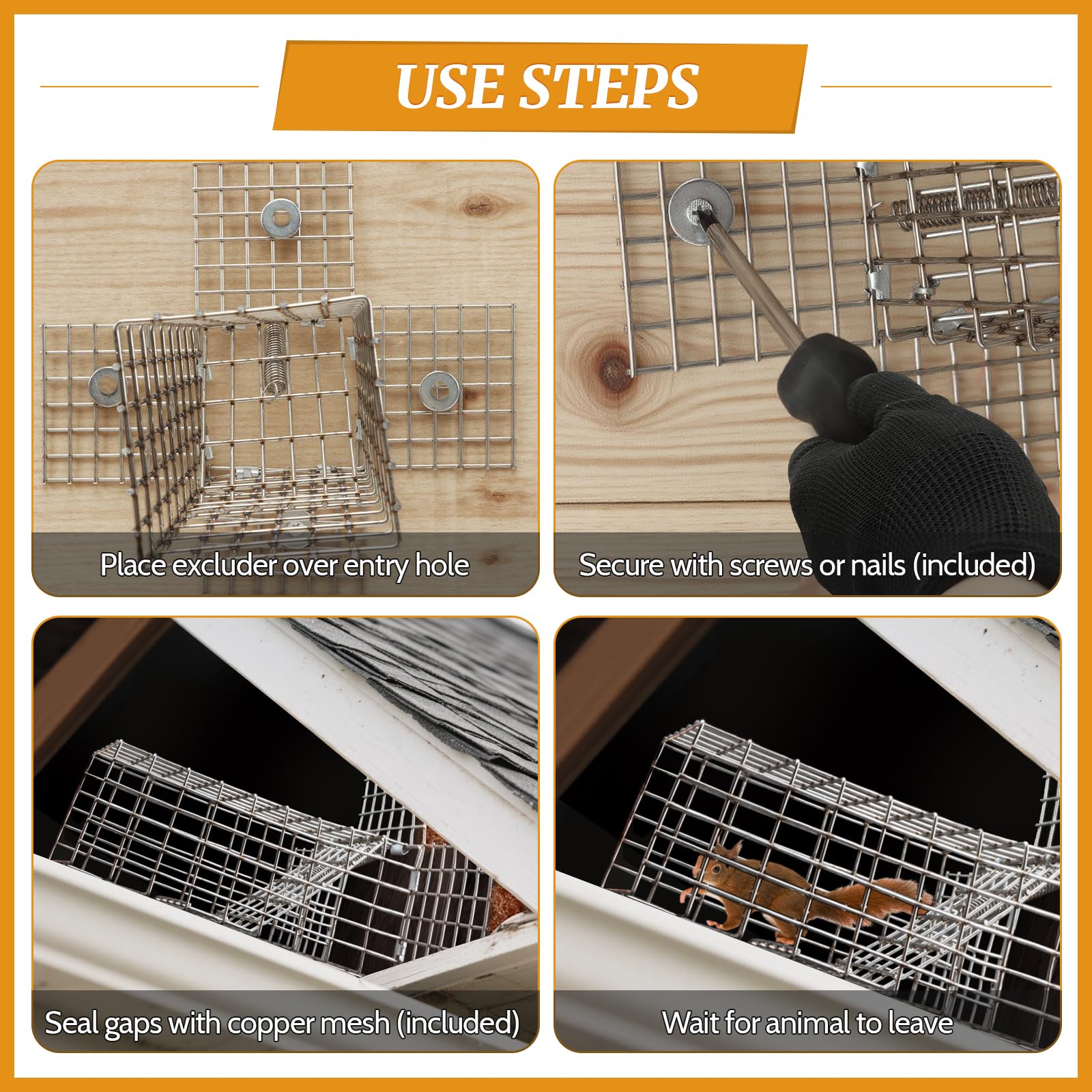 USE STEPS

Place excluder over entry hole

Secure with screws or nails (included)

Seal gaps with copper mesh (included)

Wait for animal to leave