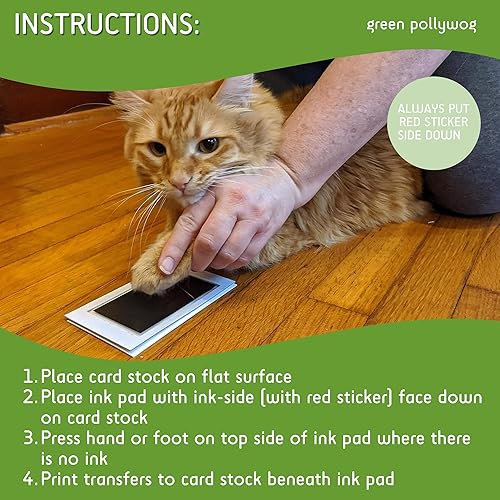 INSTRUCTIONS:

green pollywog

ALWAYS PUT RED STICKER SIDE DOWN

1. Place card stock on flat surface
2. Place ink pad with ink-side (with red sticker) face down on card stock
3. Press hand or foot on top side of ink pad where there is no ink
4. Print transfers to card stock beneath ink pad