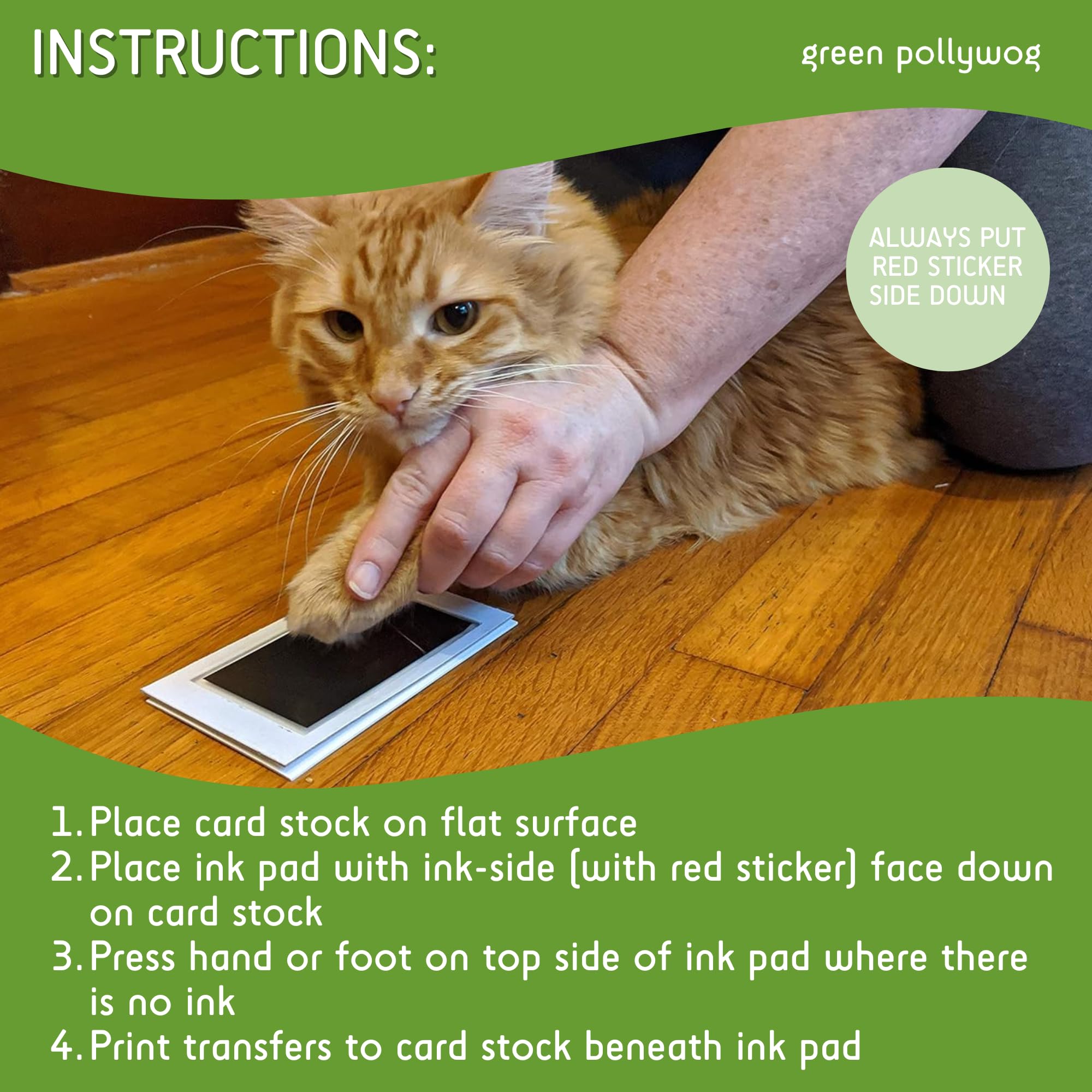 INSTRUCTIONS:

green pollywog

ALWAYS PUT RED STICKER SIDE DOWN

1. Place card stock on flat surface
2. Place ink pad with ink-side (with red sticker) face down on card stock
3. Press hand or foot on top side of ink pad where there is no ink
4. Print transfers to card stock beneath ink pad