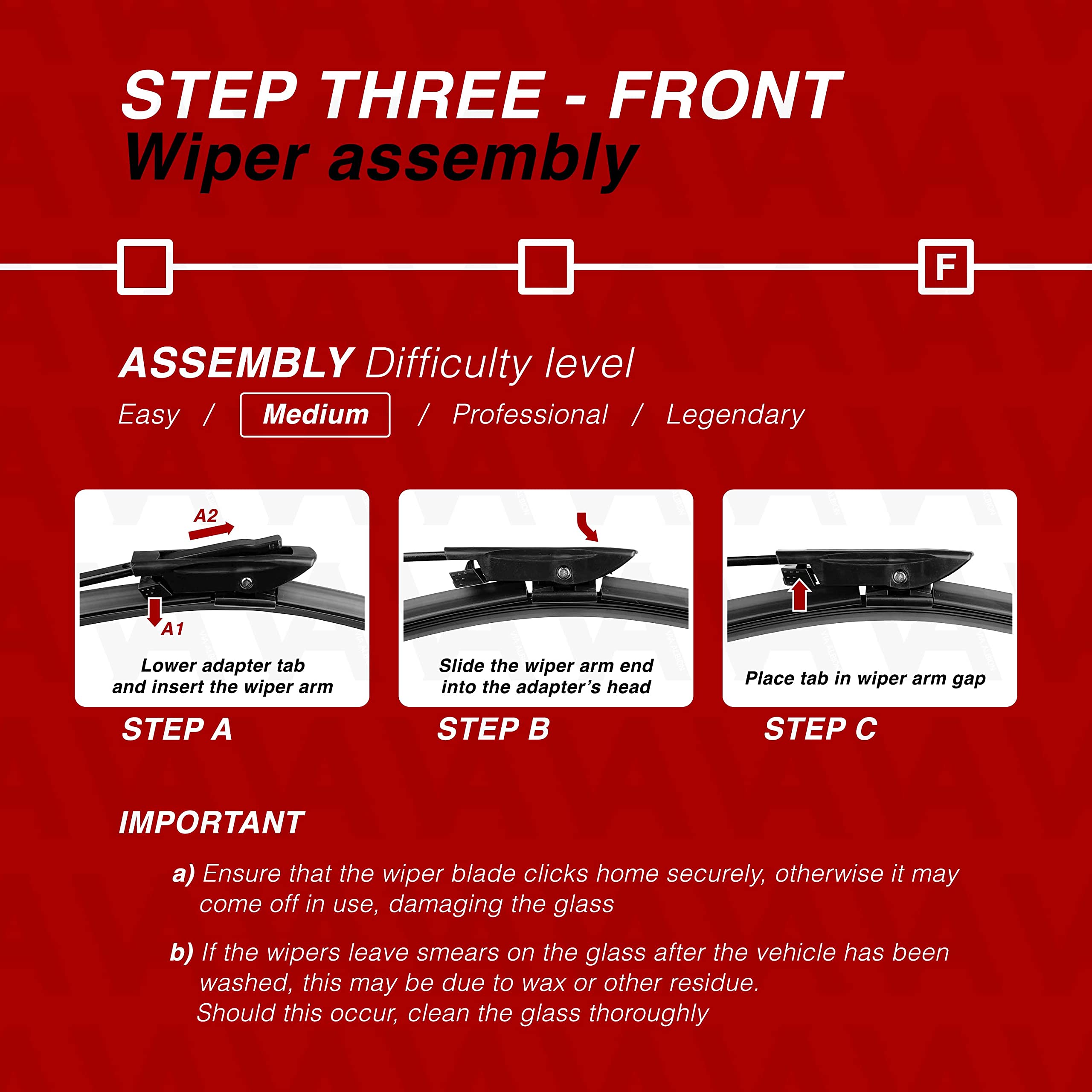 STEP THREE - FRONT
Wiper assembly

F

ASSEMBLY Difficulty level
Easy / Medium / Professional / Legendary

A2
A1
Lower adapter tab and insert the wiper arm
STEP A

Slide the wiper arm end into the adapter's head
STEP B

Place tab in wiper arm gap
STEP C

IMPORTANT

a) Ensure that the wiper blade clicks home securely, otherwise it may come off in use, damaging the glass

b) If the wipers leave smears on the glass after the vehicle has been washed, this may be due to wax or other residue.
Should this occur, clean the glass thoroughly