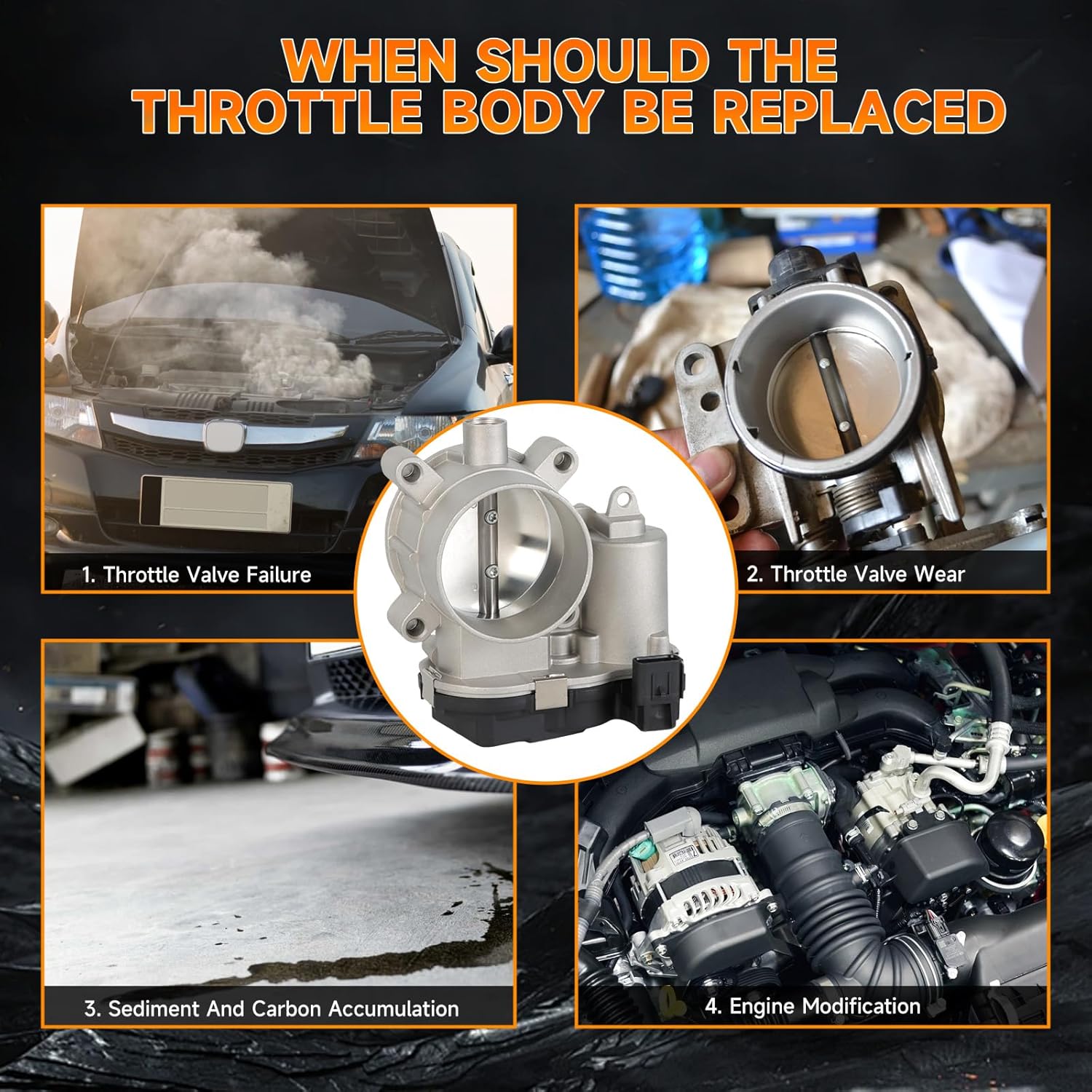 WHEN SHOULD THE THROTTLE BODY BE REPLACED

1. Throttle Valve Failure

2. Throttle Valve Wear

3. Sediment And Carbon Accumulation

4. Engine Modification