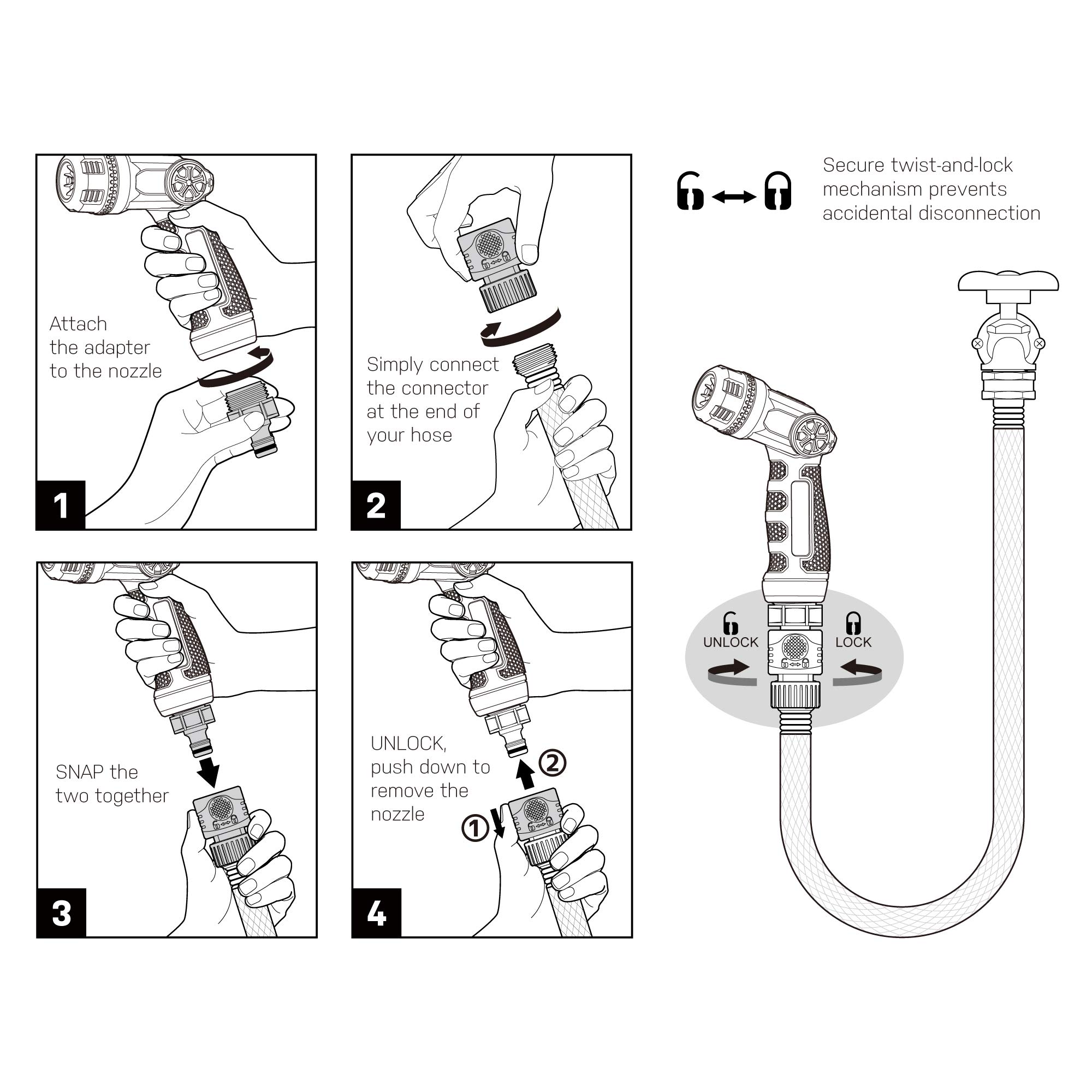 Attach the adapter to the nozzle

1

Simply connect the connector at the end of your hose

2

SNAP the two together

3

UNLOCK, push down to remove the nozzle

①

②

4

Secure twist-and-lock mechanism prevents accidental disconnection

UNLOCK

LOCK