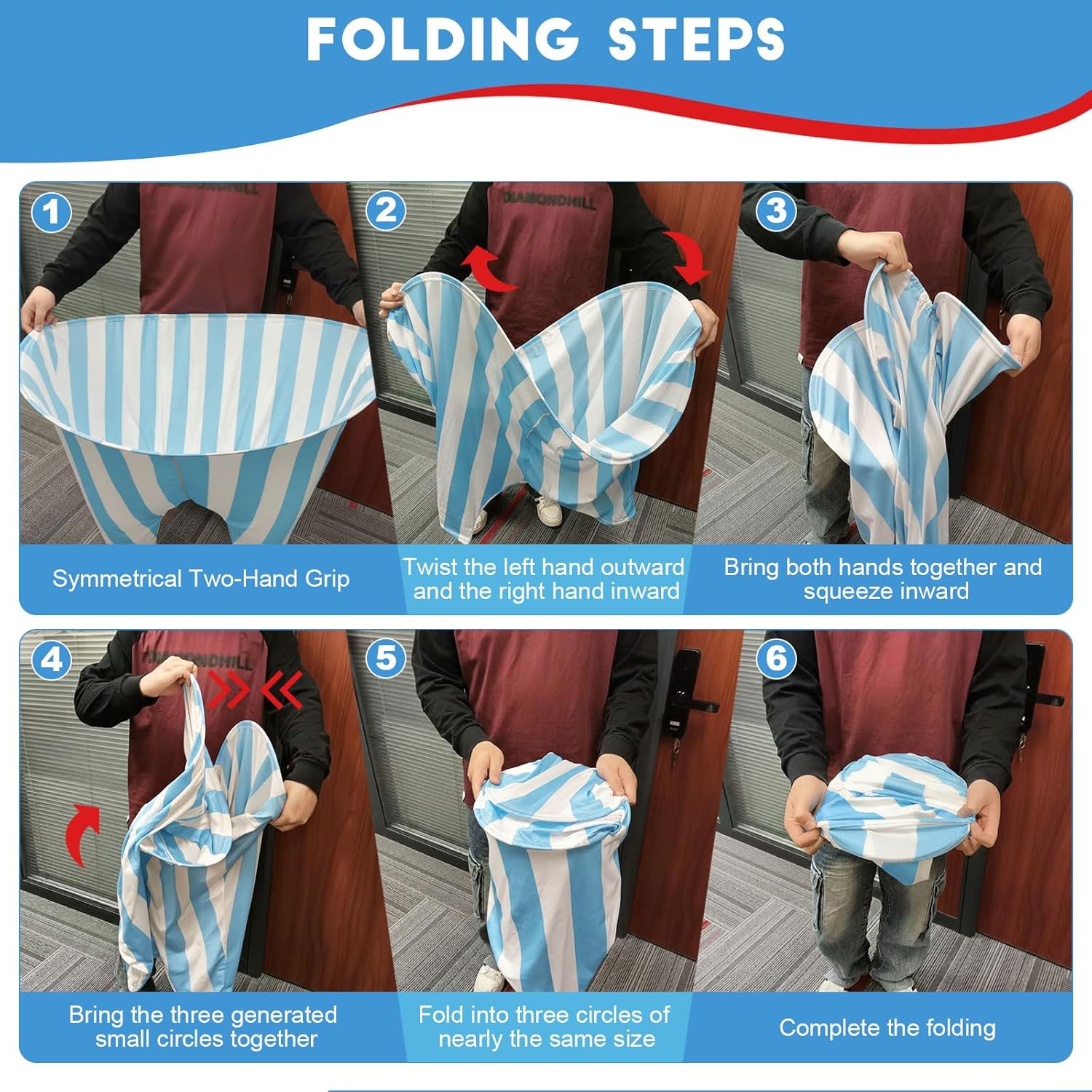 FOLDING STEPS

1

DIAMONDHILL

Symmetrical Two-Hand Grip

2

DIAMONDHILL

Twist the left hand outward and the right hand inward

3

Bring both hands together and squeeze inward

4

DIAMONDHILL

Bring the three generated small circles together

5

Fold into three circles of nearly the same size

6

Complete the folding