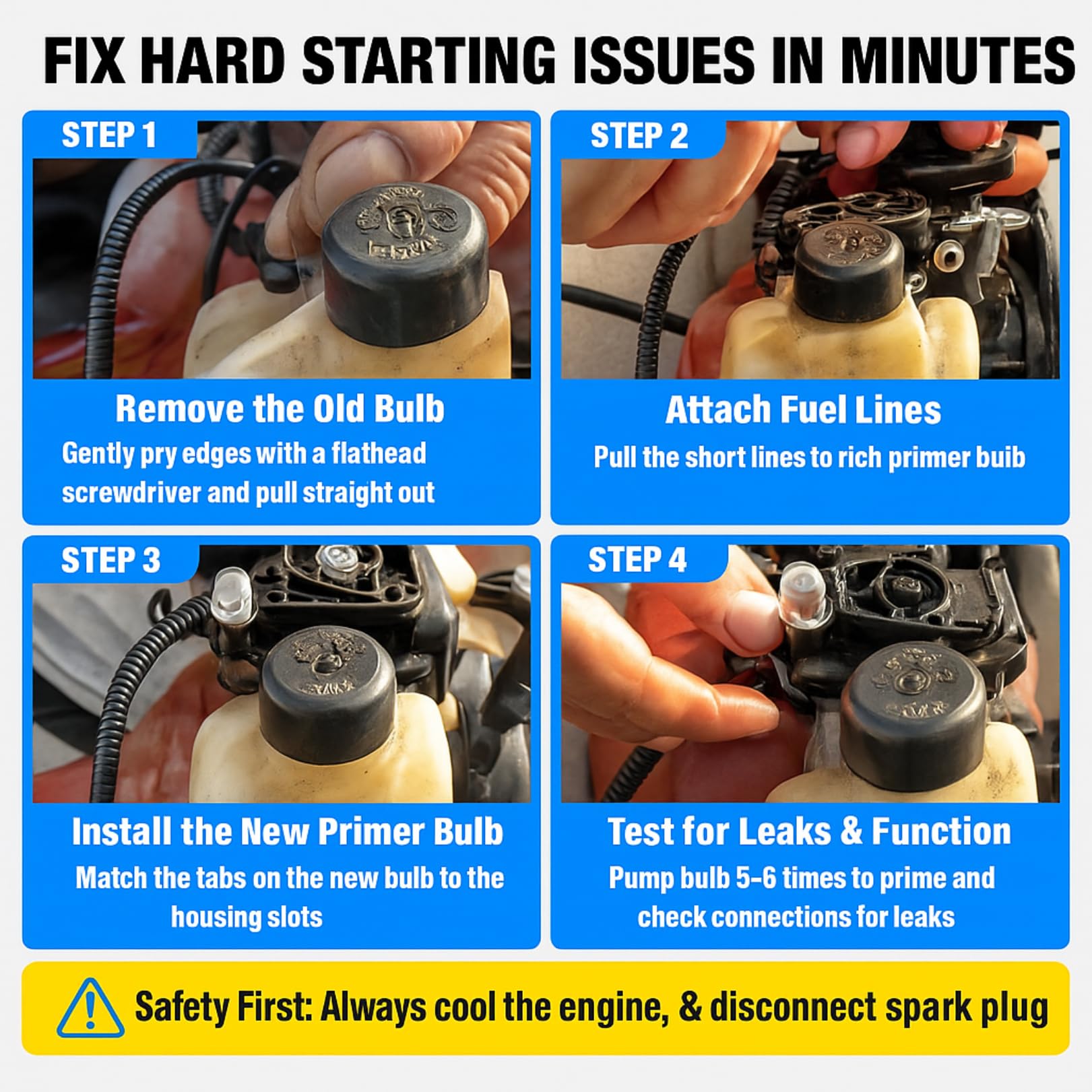 FIX HARD STARTING ISSUES IN MINUTES

STEP 1

Remove the Old Bulb

Gently pry edges with a flathead screwdriver and pull straight out

STEP 2

Attach Fuel Lines

Pull the short lines to rich primer buib

STEP 3

Install the New Primer Bulb

Match the tabs on the new bulb to the housing slots

STEP 4

Test for Leaks & Function

Pump bulb 5-6 times to prime and check connections for leaks

Safety First: Always cool the engine, & disconnect spark plug