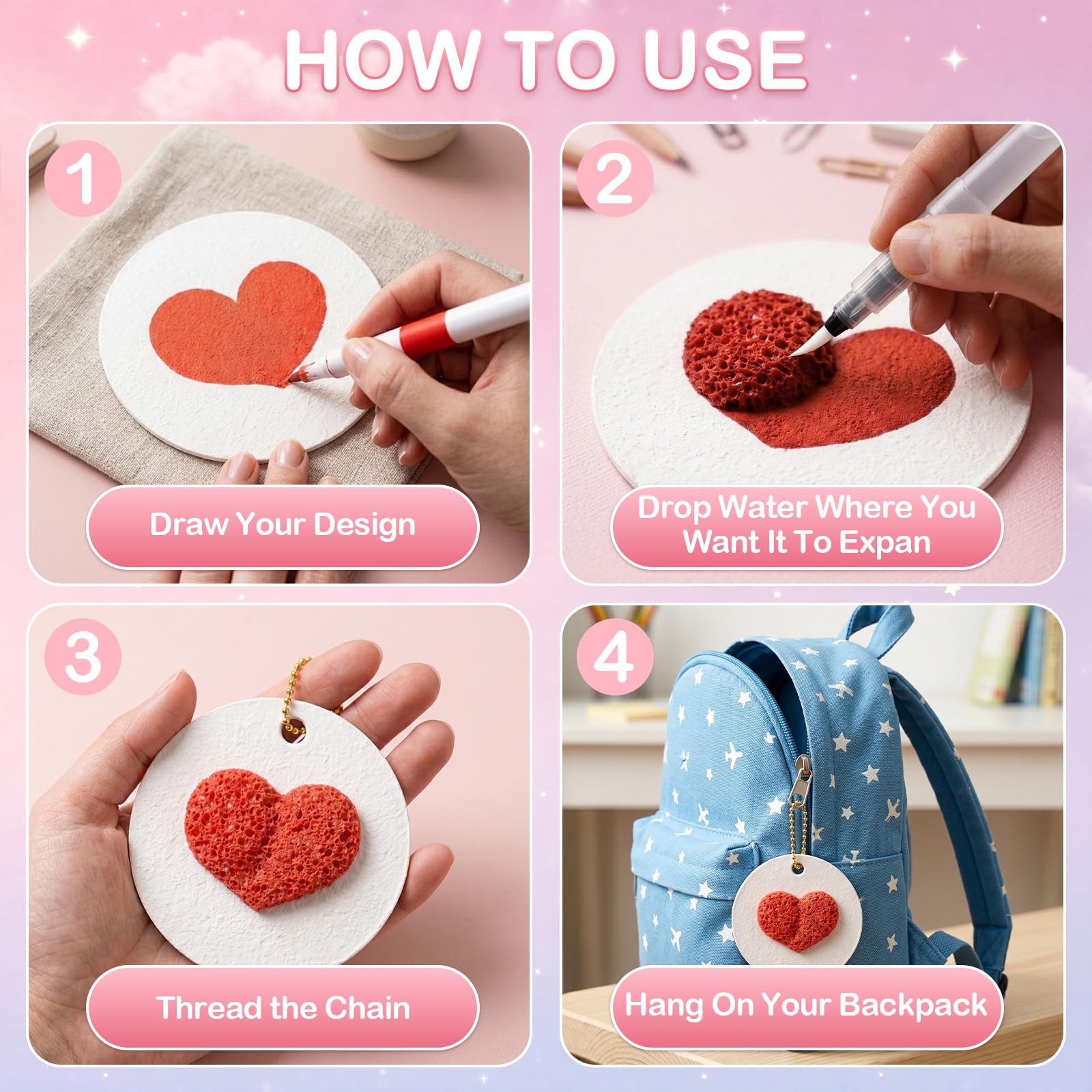 HOW TO USE

1

Draw Your Design

2

Drop Water Where You Want It To Expan

3

Thread the Chain

4

Hang On Your Backpack