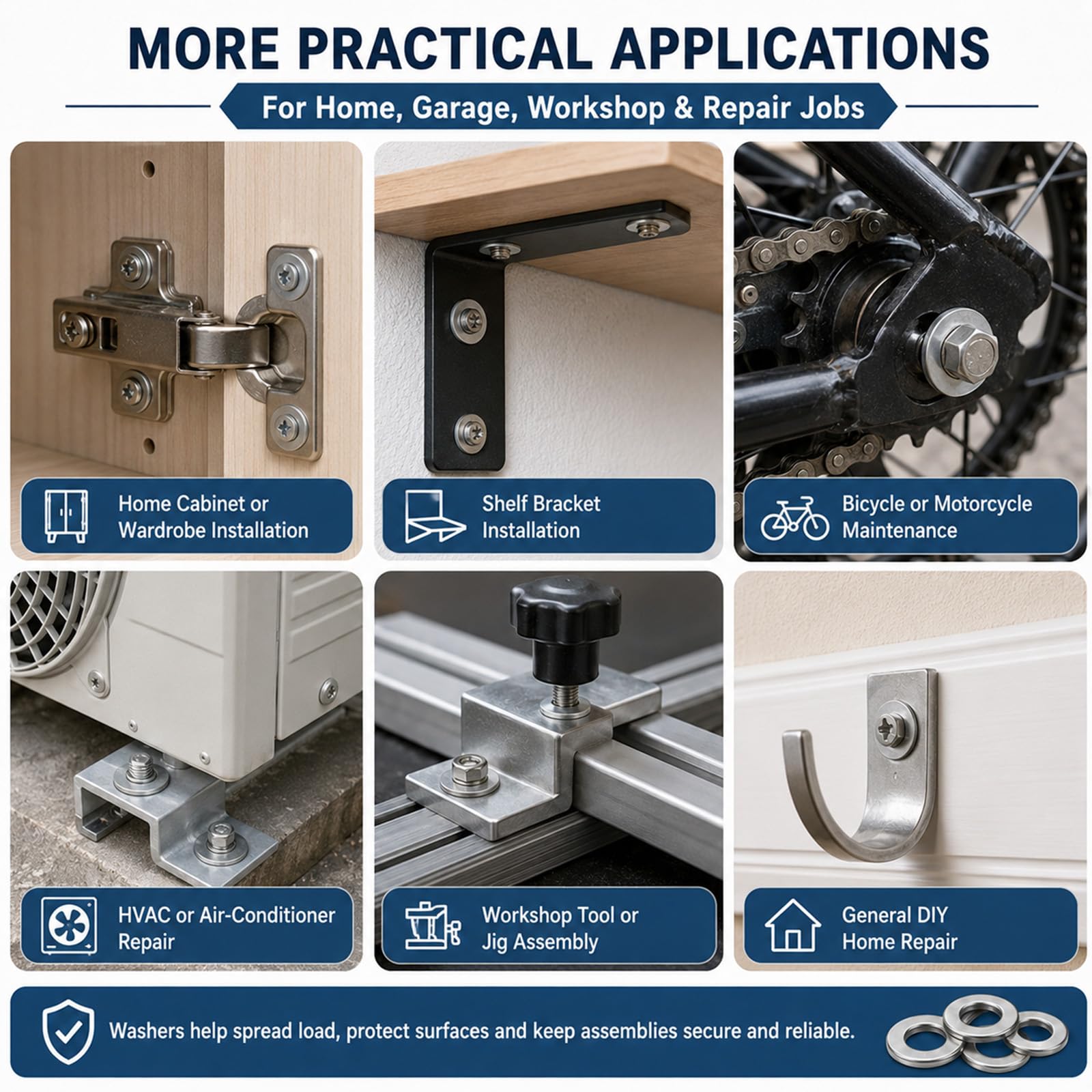 MORE PRACTICAL APPLICATIONS

For Home, Garage, Workshop & Repair Jobs

Home Cabinet or Wardrobe Installation

Shelf Bracket Installation

Bicycle or Motorcycle Maintenance

HVAC or Air-Conditioner Repair

Workshop Tool or Jig Assembly

General DIY Home Repair

Washers help spread load, protect surfaces and keep assemblies secure and reliable.