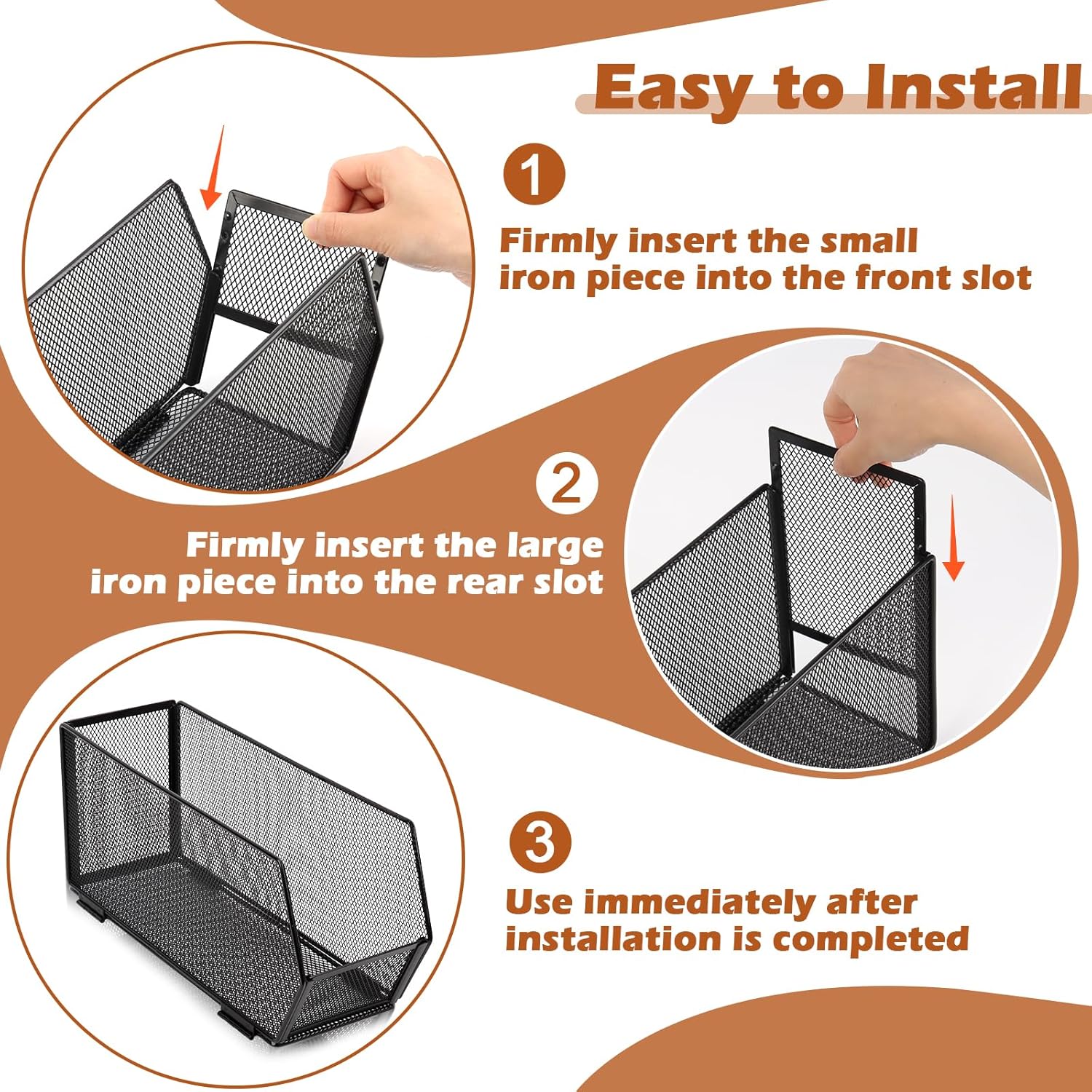 Easy to Install

1

Firmly insert the small iron piece into the front slot

2

Firmly insert the large iron piece into the rear slot

3

Use immediately after installation is completed