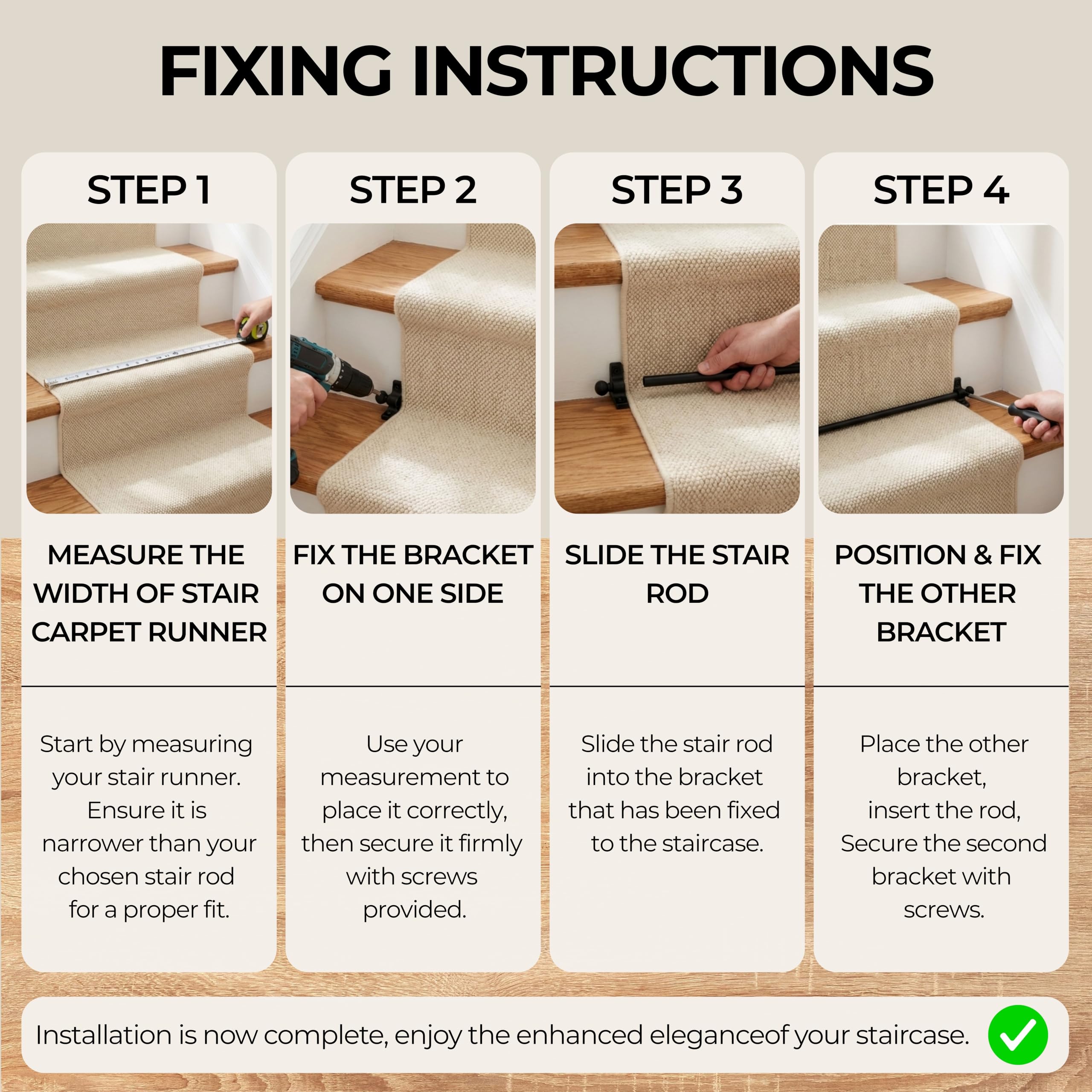 FIXING INSTRUCTIONS

STEP 1

MEASURE THE WIDTH OF STAIR CARPET RUNNER

Start by measuring your stair runner. Ensure it is narrower than your chosen stair rod for a proper fit.

STEP 2

FIX THE BRACKET ON ONE SIDE

Use your measurement to place it correctly, then secure it firmly with screws provided.

STEP 3

SLIDE THE STAIR ROD

Slide the stair rod into the bracket that has been fixed to the staircase.

STEP 4

POSITION & FIX THE OTHER BRACKET

Place the other bracket, insert the rod, Secure the second bracket with screws.

Installation is now complete, enjoy the enhanced eleganceof your staircase.