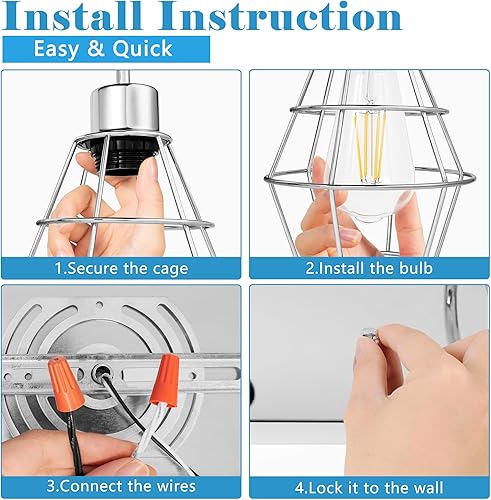 Install Instruction

Easy & Quick

1.Secure the cage

2.Install the bulb

3.Connect the wires

4.Lock it to the wall