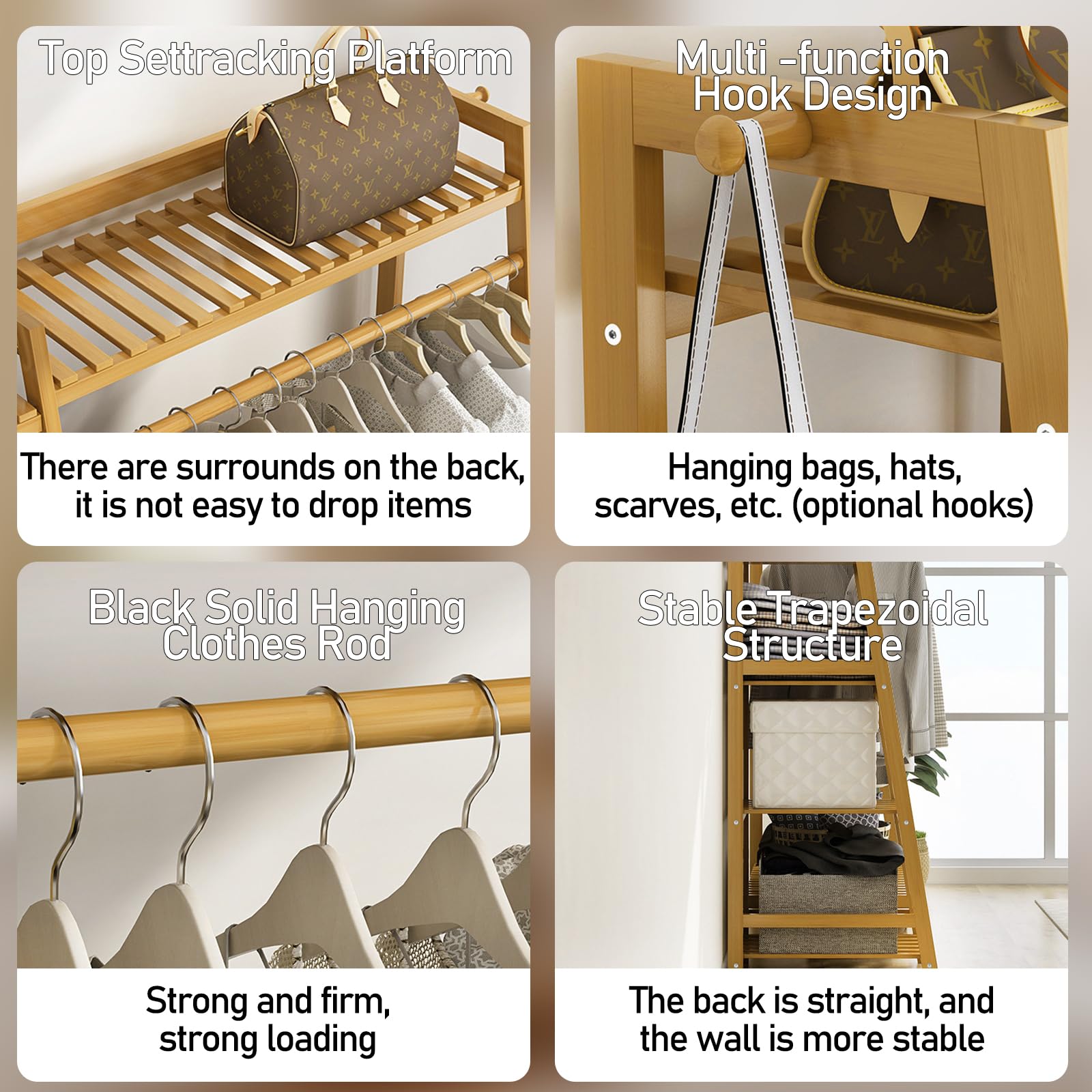 Top Settracking Platform

There are surrounds on the back, it is not easy to drop items

Multi -function Hook Design

Hanging bags, hats, scarves, etc. (optional hooks)

Black Solid Hanging Clothes Rod

Strong and firm, strong loading

Stable Trapezoidal Structure

The back is straight, and the wall is more stable