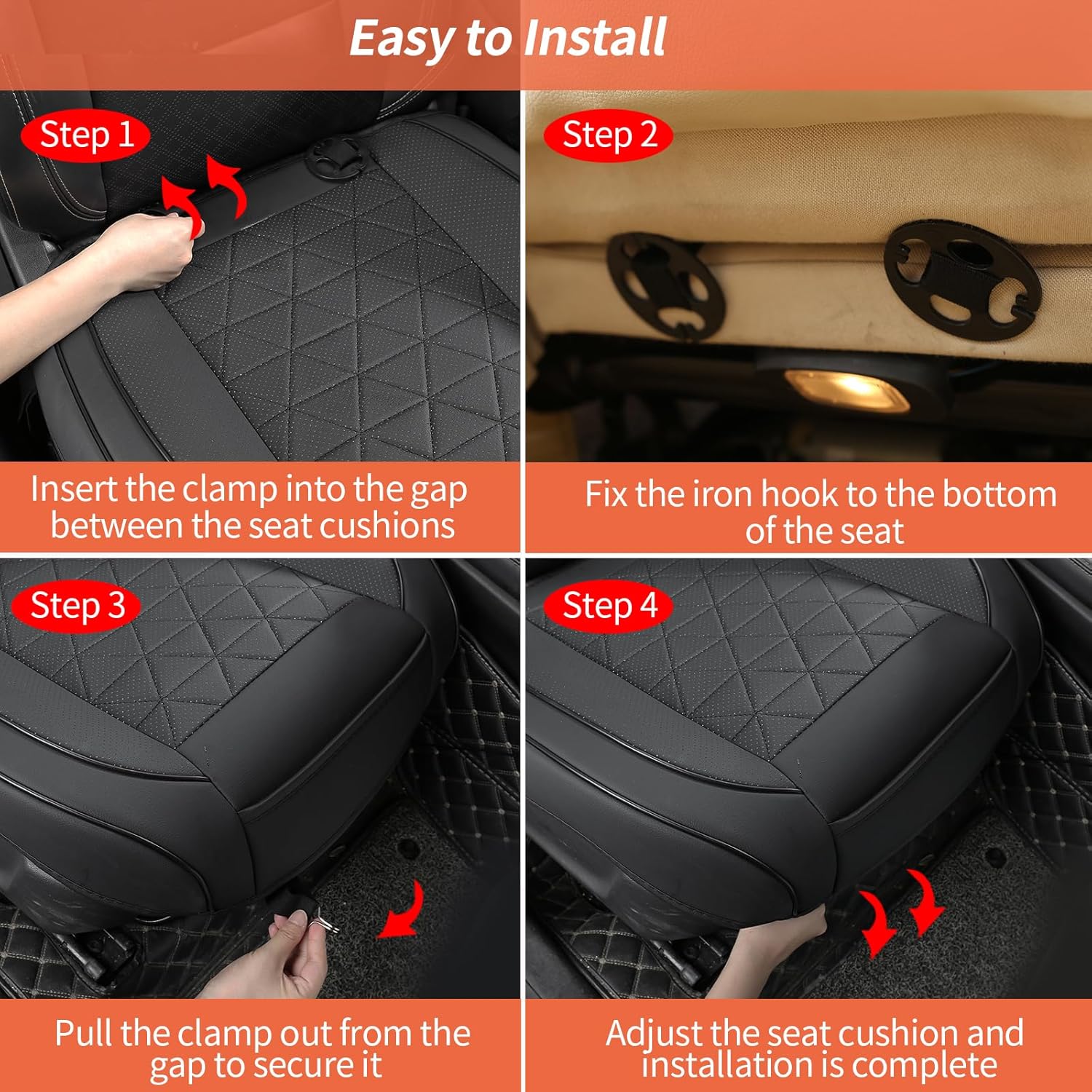 Easy to Install

Step 1

Insert the clamp into the gap between the seat cushions

Step 2

Fix the iron hook to the bottom of the seat

Step 3

Pull the clamp out from the gap to secure it

Step 4

Adjust the seat cushion and installation is complete