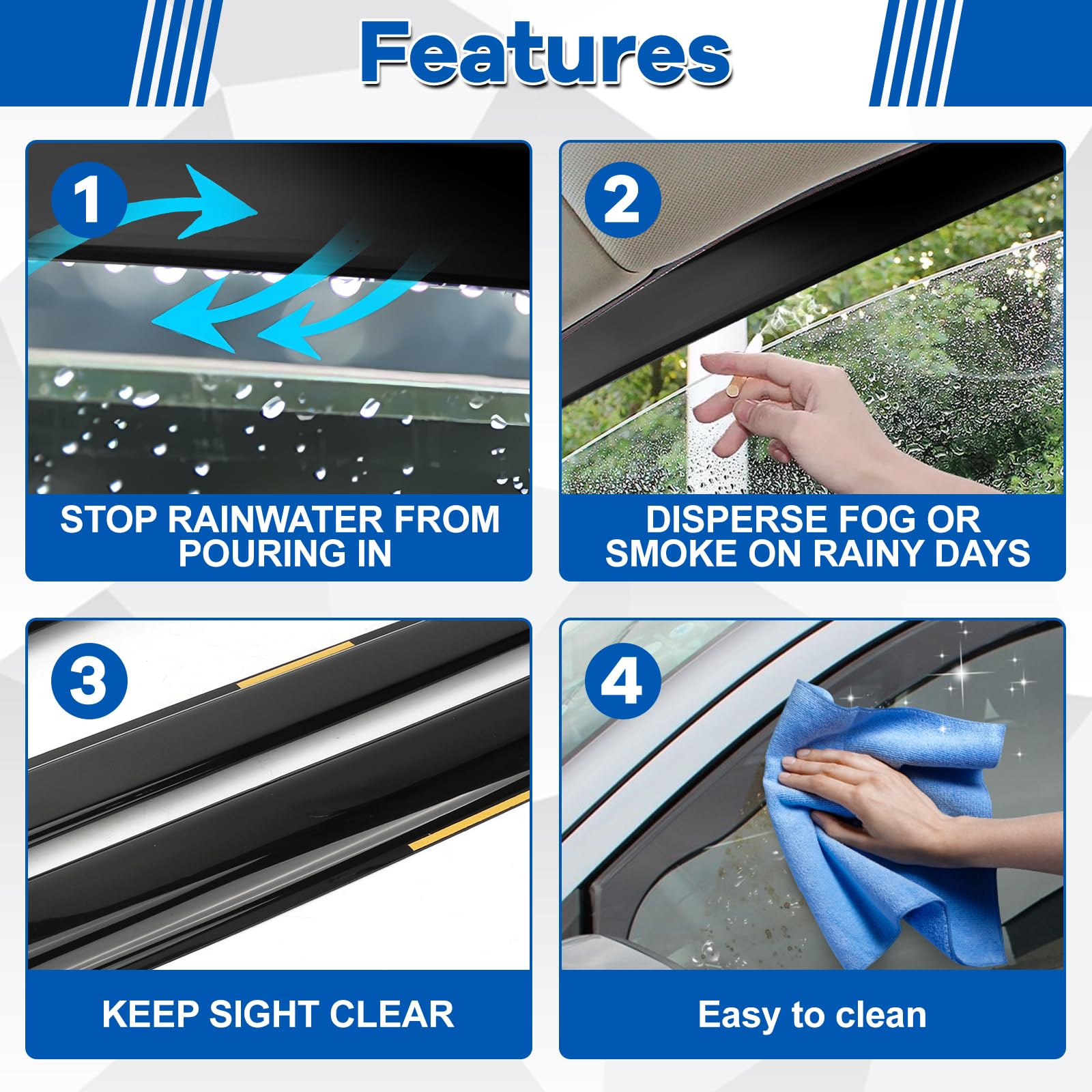 Features

1

STOP RAINWATER FROM POURING IN

2

DISPERSE FOG OR SMOKE ON RAINY DAYS

3

KEEP SIGHT CLEAR

4

Easy to clean