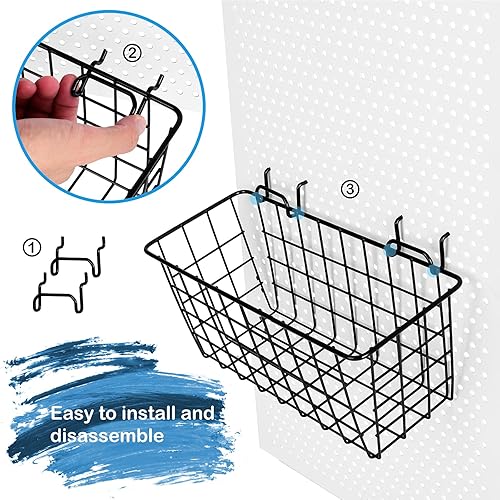 ②

③

①

Easy to install and disassemble