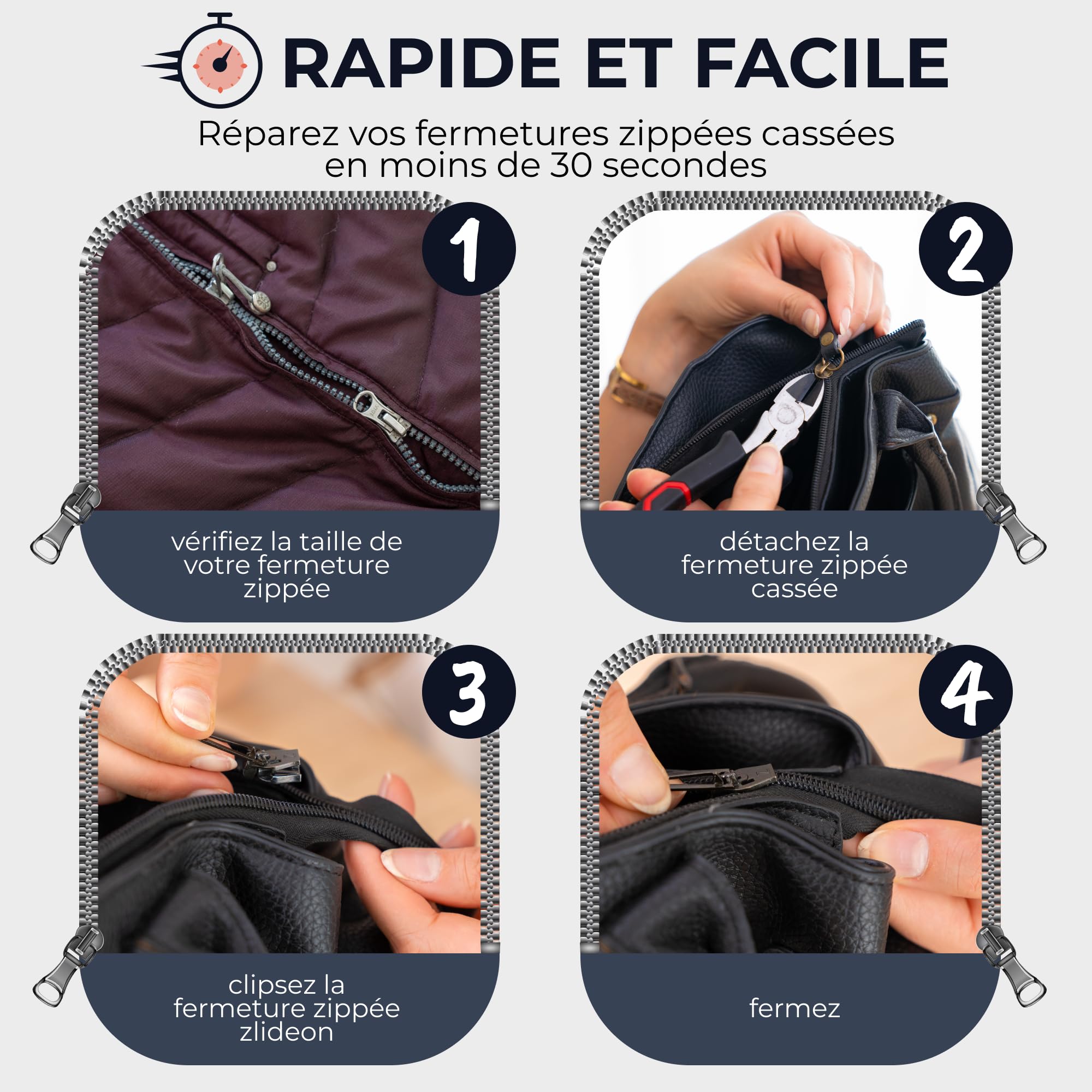 RAPIDE ET FACILE

Réparez vos fermetures zippées cassées en moins de 30 secondes

1

vérifiez la taille de votre fermeture zippée

2

détachez la fermeture zippée cassée

3

clipsez la fermeture zippée zlideon

4

fermez