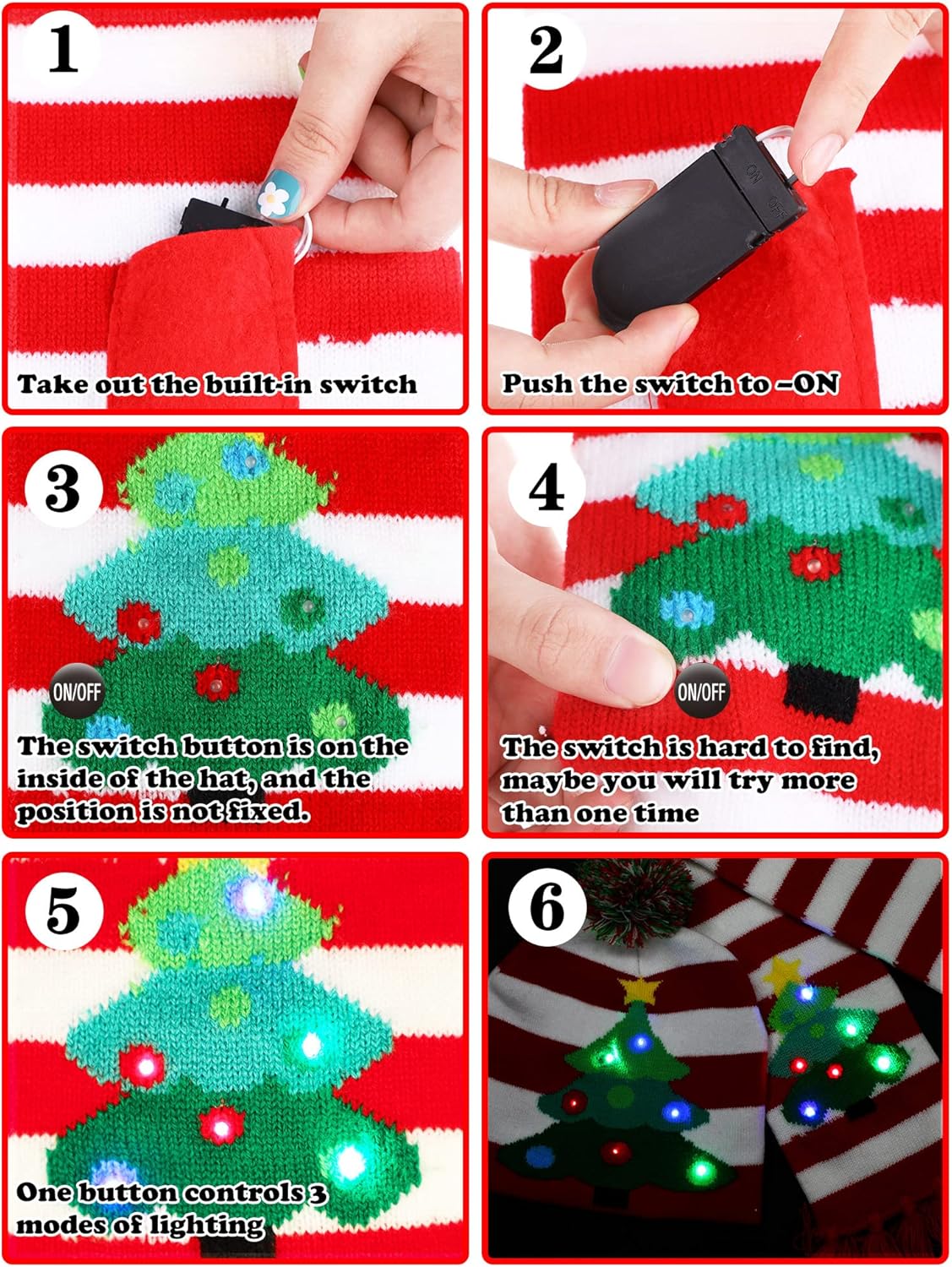 1

Take out the built-in switch

2

ON OFF

Push the switch to –ON

3

ON/OFF

The switch button is on the inside of the hat, and the position is not fixed.

4

ON/OFF

The switch is hard to find, maybe you will try more than one time

5

One button controls 3 modes of lighting

6