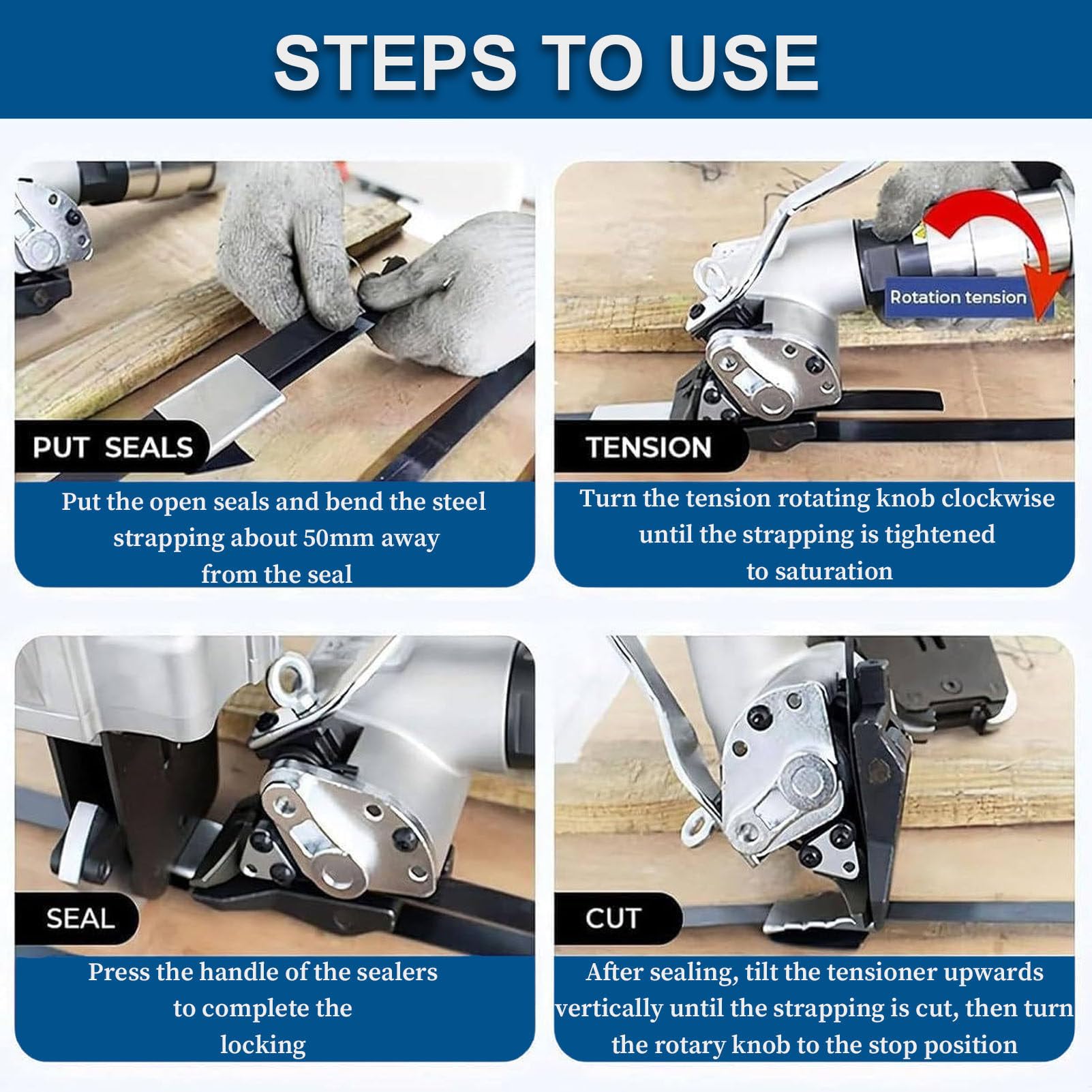 STEPS TO USE

PUT SEALS

Put the open seals and bend the steel strapping about 50mm away from the seal

Rotation tension

TENSION

Turn the tension rotating knob clockwise until the strapping is tightened to saturation

SEAL

Press the handle of the sealers to complete the locking

CUT

After sealing, tilt the tensioner upwards vertically until the strapping is cut, then turn the rotary knob to the stop position