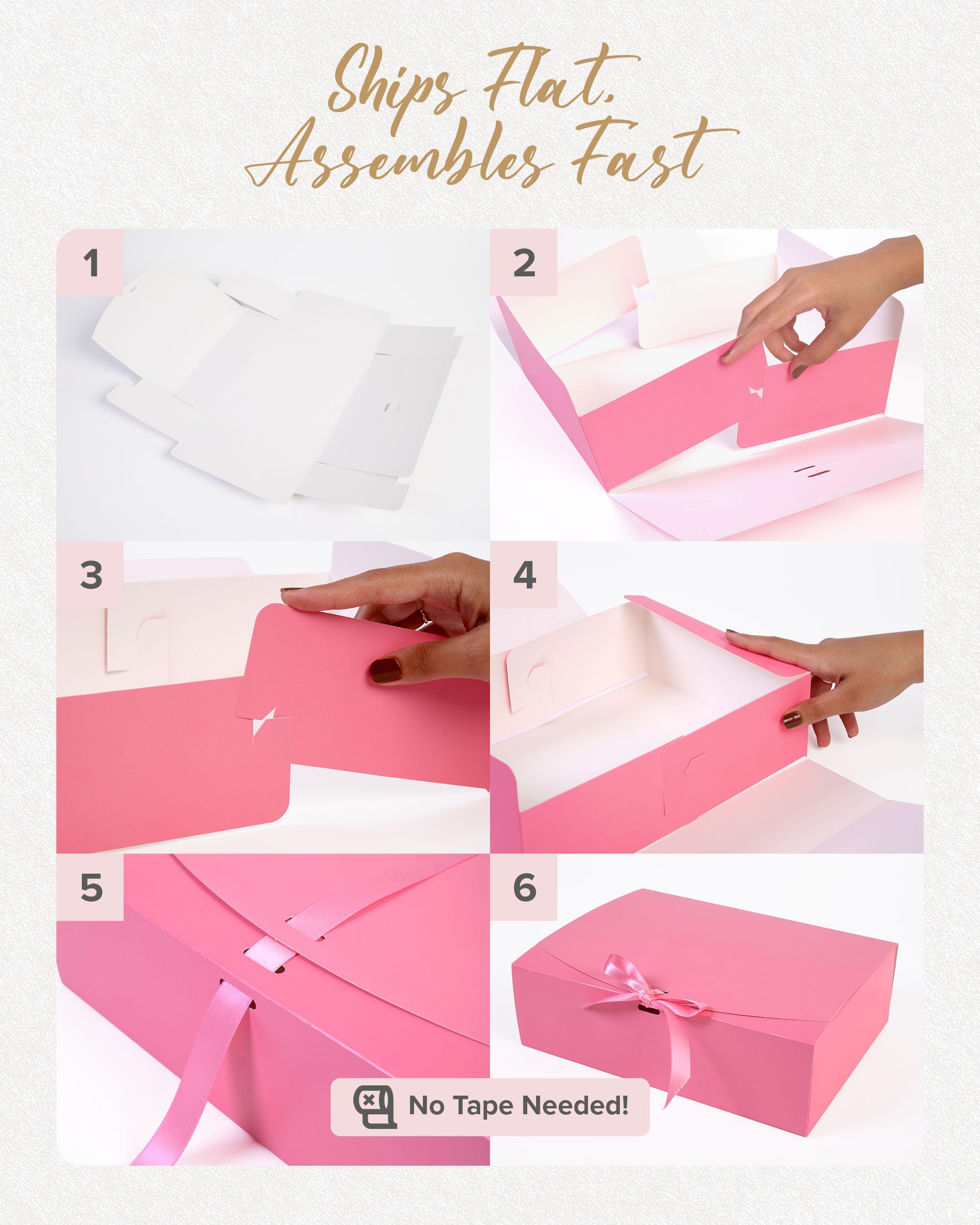 Ships Flat, Assembles Fast

1

2

3

4

5

6

No Tape Needed!