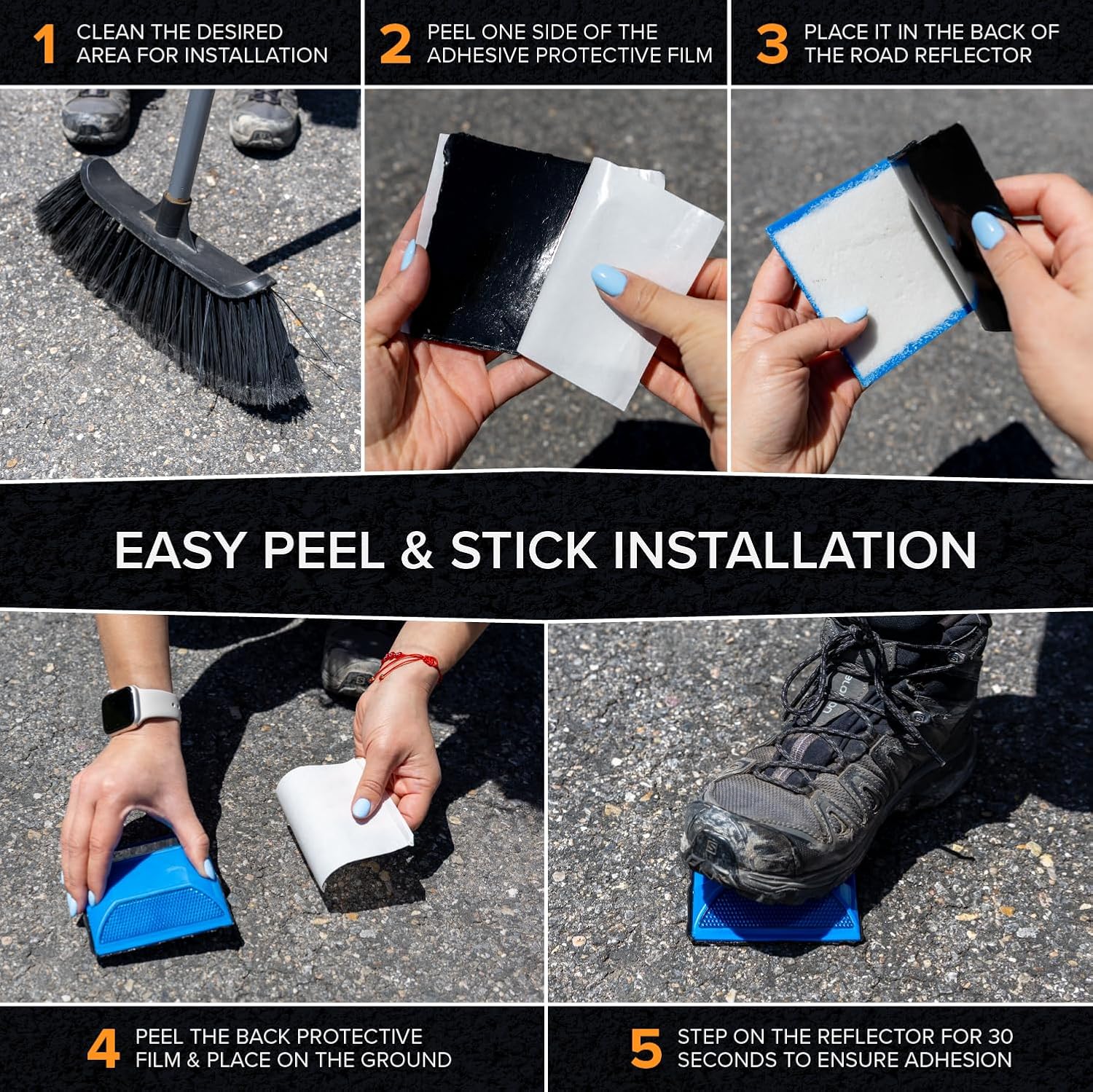 1 CLEAN THE DESIRED AREA FOR INSTALLATION

2 PEEL ONE SIDE OF THE ADHESIVE PROTECTIVE FILM

3 PLACE IT IN THE BACK OF THE ROAD REFLECTOR

EASY PEEL & STICK INSTALLATION

4 PEEL THE BACK PROTECTIVE FILM & PLACE ON THE GROUND

5 STEP ON THE REFLECTOR FOR 30 SECONDS TO ENSURE ADHESION