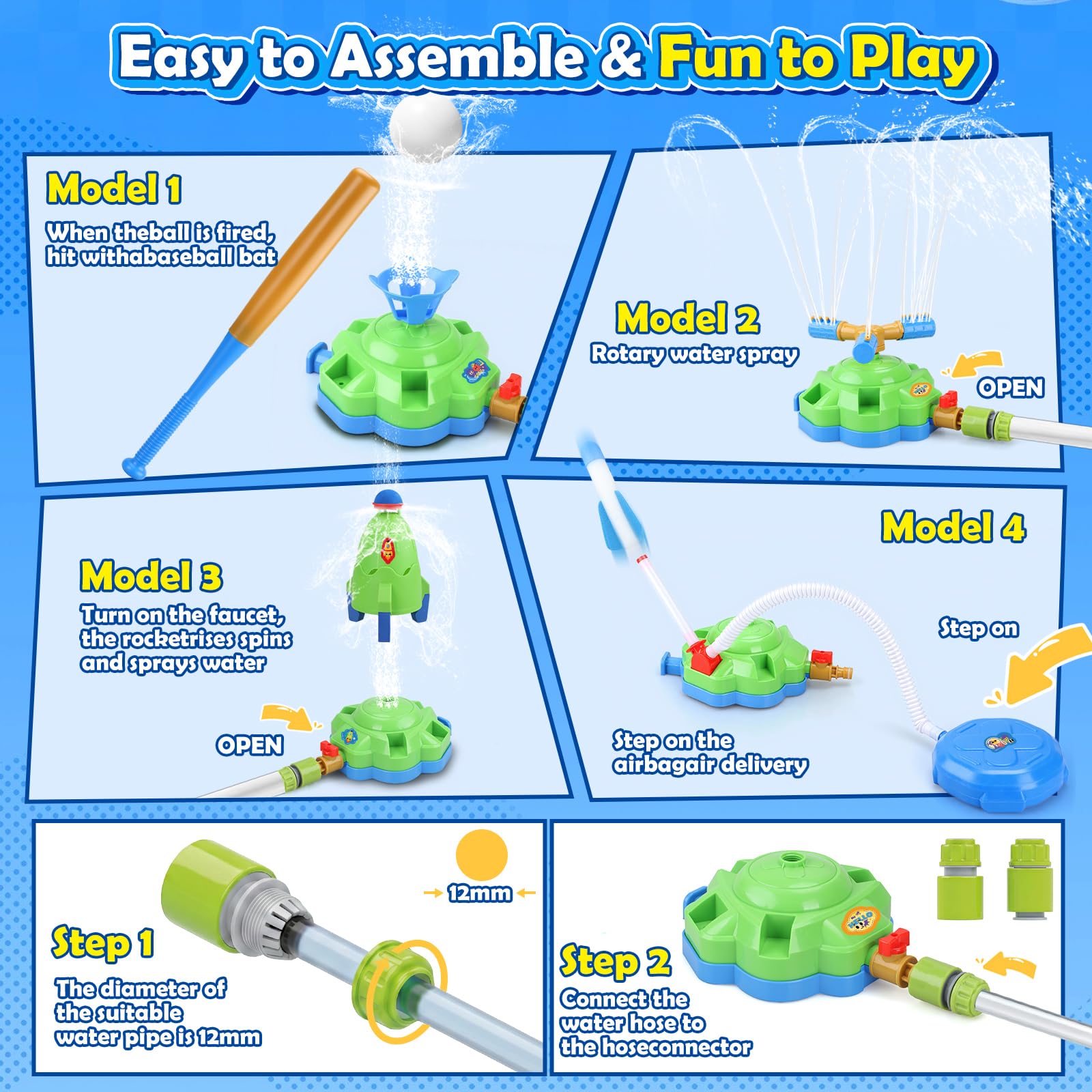 Easy to Assemble & Fun to Play

Model 1
When theball is fired, hit withabaseball bat

Model 2
Rotary water spray

OPEN

Model 3
Turn on the faucet, the rocketrises spins and sprays water

OPEN

Model 4

Step on

Step on the airbagair delivery

12mm

Step 1
The diameter of the suitable water pipe is 12mm

Step 2
Connect the water hose to the hoseconnector